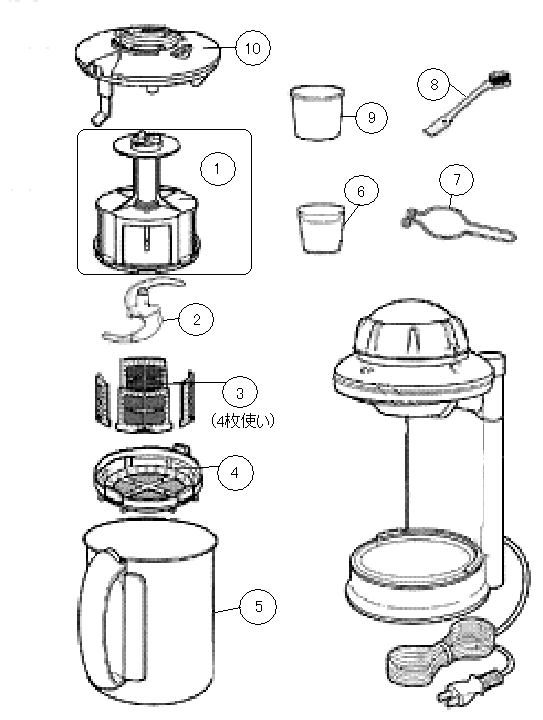 10
9
8
1
6
7
2
3
(4枚使い)
4
5