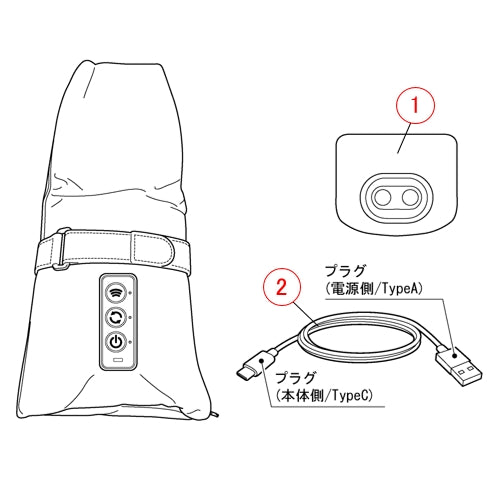 1

2

プラグ
(電源側/TypeA)

プラグ
(本体側/TypeC)