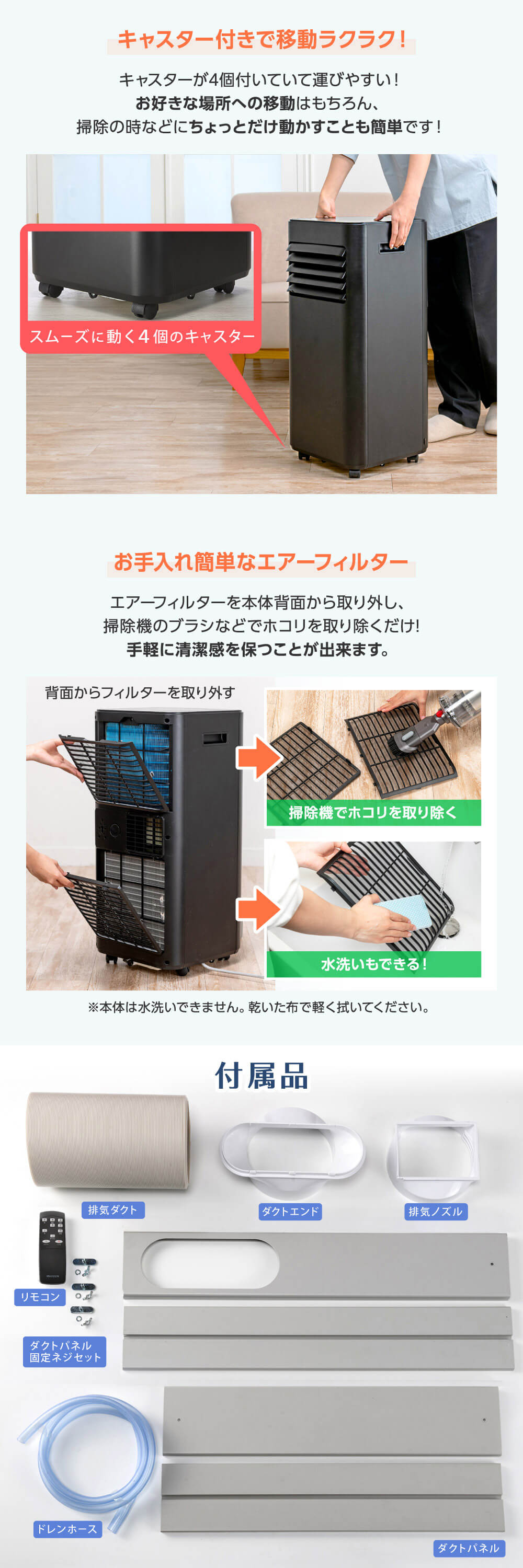 キャスター付きで移動ラクラク!

キャスターが4個付いていて運びやすい!
お好きな場所への移動はもちろん、
掃除の時などにちょっとだけ動かすことも簡単です!

スムーズに動く4個のキャスター

お手入れ簡単なエアーフィルター

エアーフィルターを本体背面から取り外し、
掃除機のブラシなどでホコリを取り除くだけ!
手軽に清潔感を保つことが出来ます。

背面からフィルターを取り外す

掃除機でホコリを取り除く

水洗いもできる!

※本体は水洗いできません。乾いた布で軽く拭いてください。

付属品

排気ダクト

ダクトエンド

排気ノズル

リモコン

ダクトパネル
固定ネジセット

ドレンホース

ダクトパネル