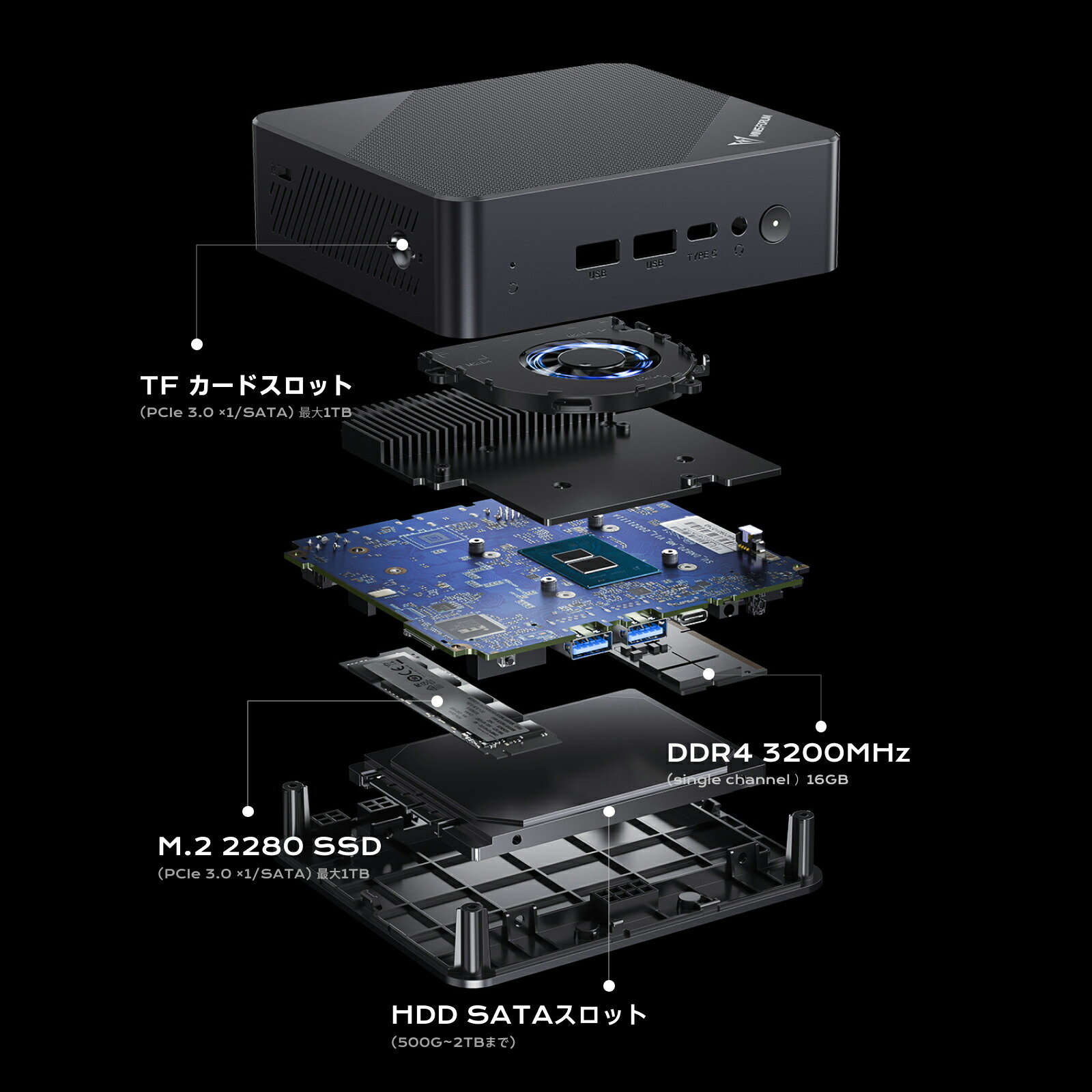 MINISFORUM

USB USB TYPE C

TF カードスロット
(PCIe 3.0 ×1/SATA) 最大1TB

DDR4 3200MHz
(single channel) 16GB

M.2 2280 SSD
(PCIe 3.0 ×1/SATA) 最大1TB

HDD SATAスロット
(500G~2TBまで)