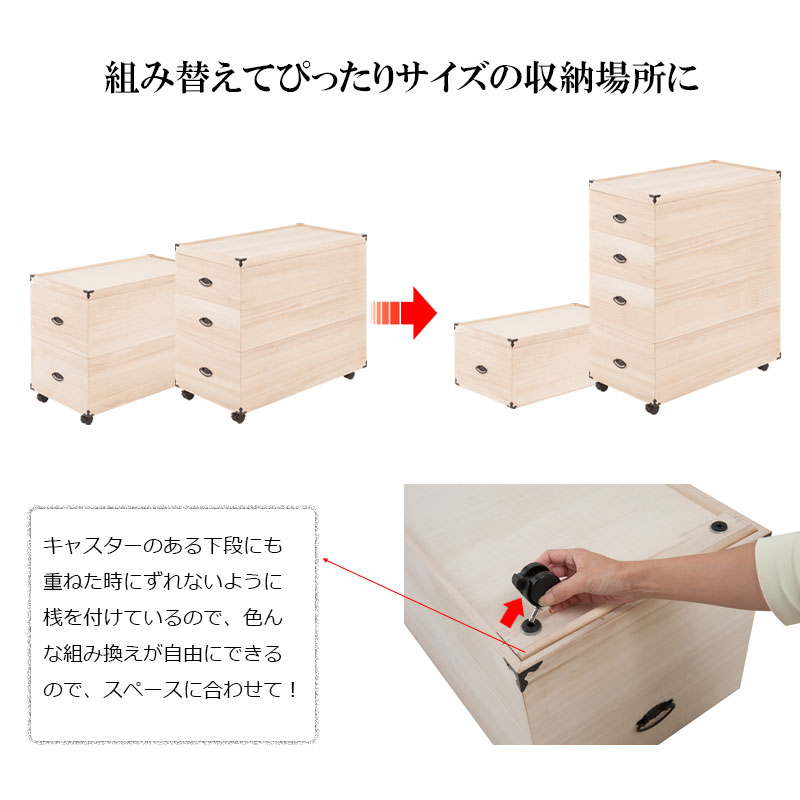 組み替えてぴったりサイズの収納場所に

キャスターのある下段にも重ねた時にずれないように桟を付けているので、色んな組み換えが自由にできるので、スペースに合わせて！