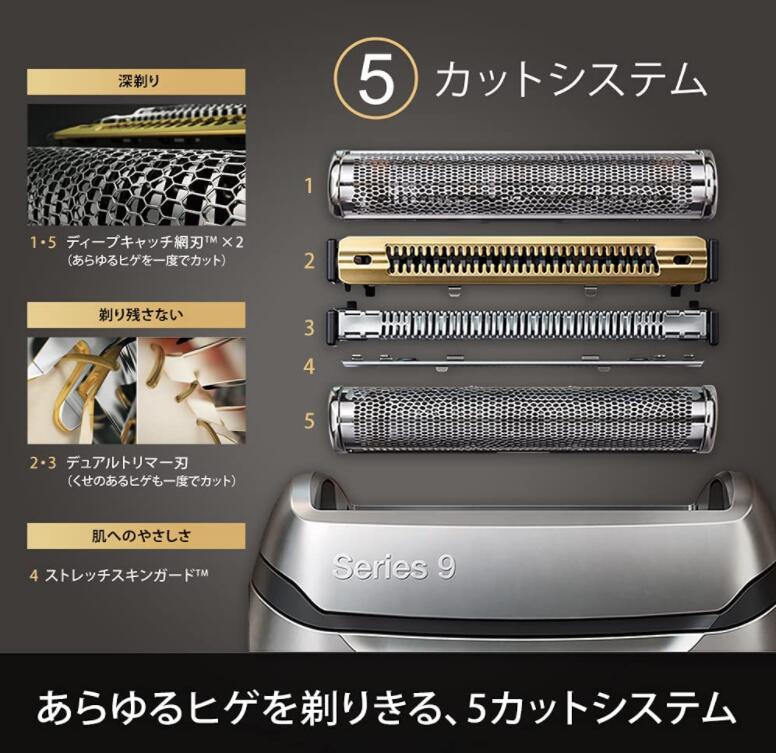 深剃り

1・5 ディープキャッチ網刃™ ×2
（あらゆるヒゲを一度でカット）

剃り残さない

2・3 デュアルトリマー刃
（くせのあるヒゲも一度でカット）

肌へのやさしさ

4 ストレッチスキンガード™

5 カットシステム

1
2
3
4
5

Series 9

あらゆるヒゲを剃りきる、5カットシステム