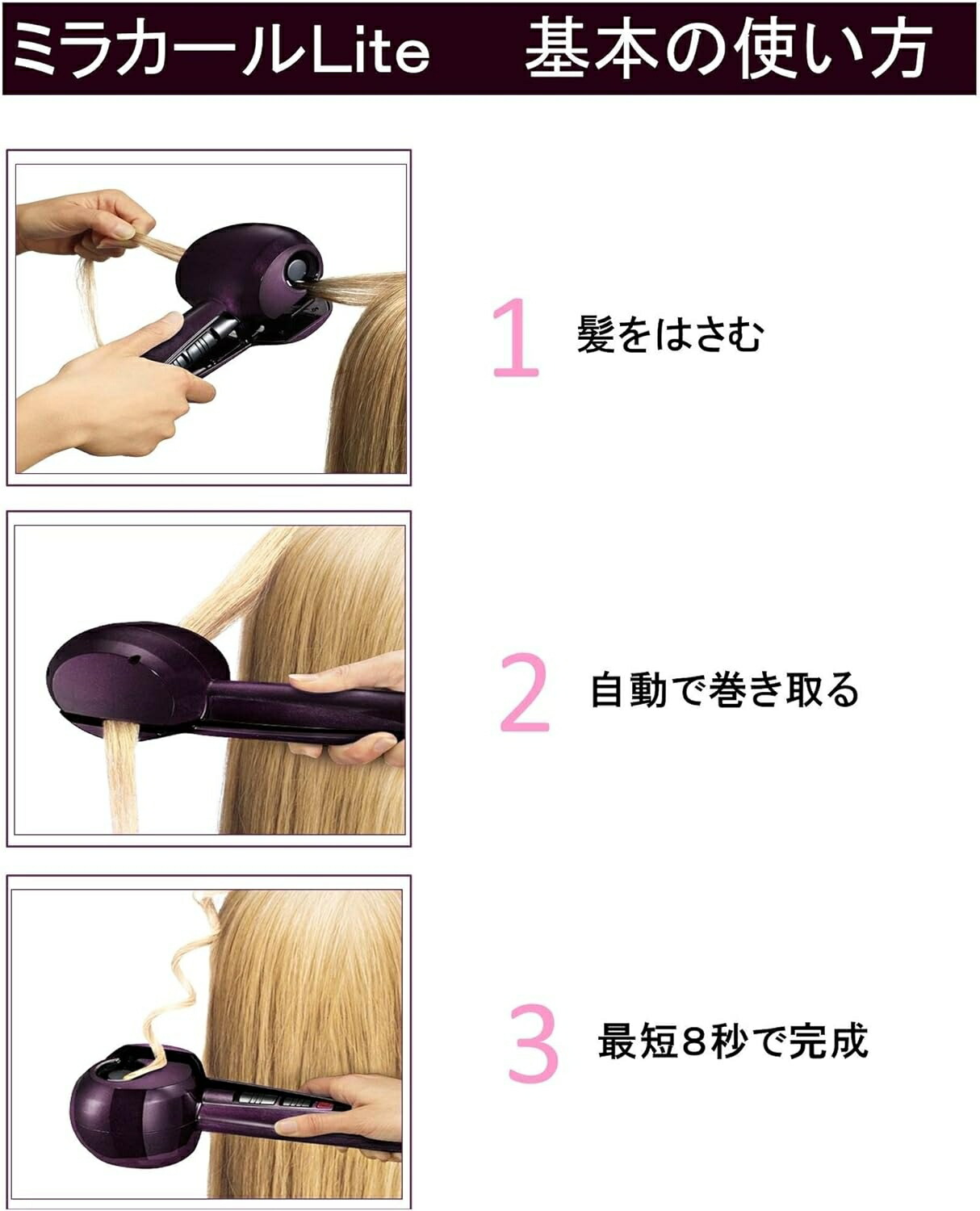 ミラカールLite　基本の使い方

1 髪をはさむ

2 自動で巻き取る

3 最短8秒で完成