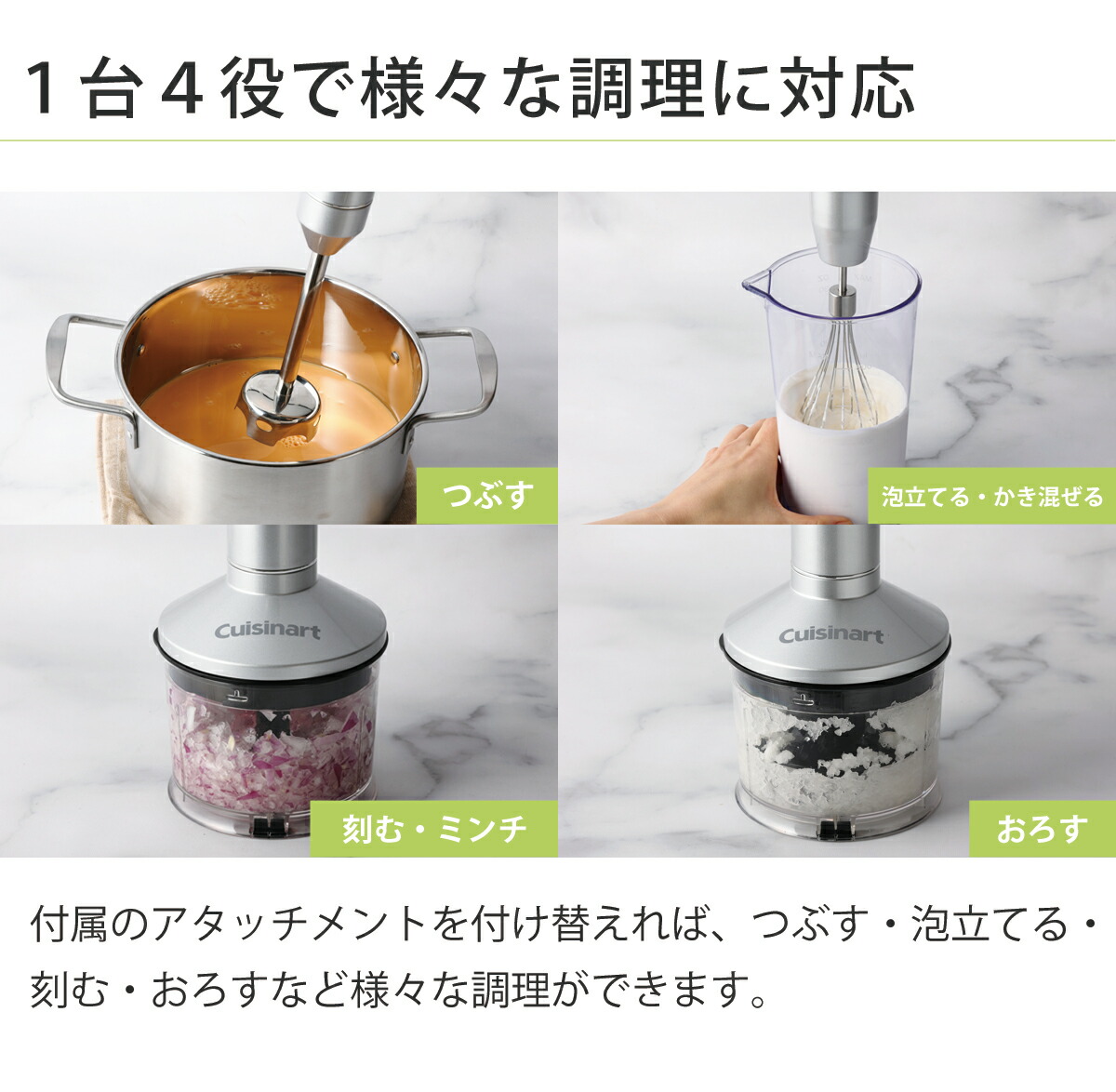 1台4役で様々な調理に対応

つぶす

泡立てる・かき混ぜる

Cuisinart

刻む・ミンチ

Cuisinart

おろす

付属のアタッチメントを付け替えれば、つぶす・泡立てる・刻む・おろすなど様々な調理ができます。