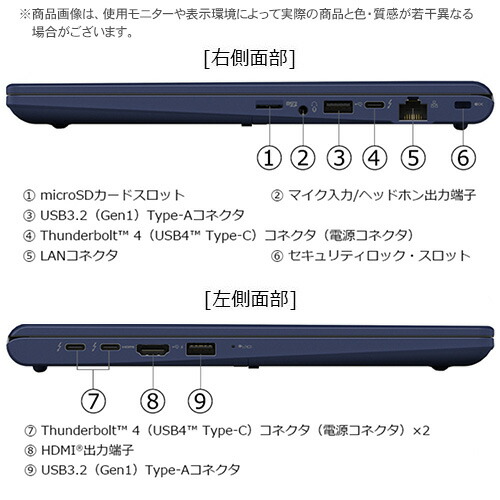 ※商品画像は、使用モニターや表示環境によって実際の商品と色・質感が若干異なる場合がございます。

[右側面部]

① ② ③ ④ ⑤ ⑥

① microSDカードスロット
② マイク入力/ヘッドホン出力端子
③ USB3.2（Gen1）Type-Aコネクタ
④ Thunderbolt™ 4（USB4™ Type-C）コネクタ（電源コネクタ）
⑤ LANコネクタ
⑥ セキュリティロック・スロット

[左側面部]

⑦ ⑧ ⑨

⑦ Thunderbolt™ 4（USB4™ Type-C）コネクタ（電源コネクタ）×2
⑧ HDMI®出力端子
⑨ USB3.2（Gen1）Type-Aコネクタ