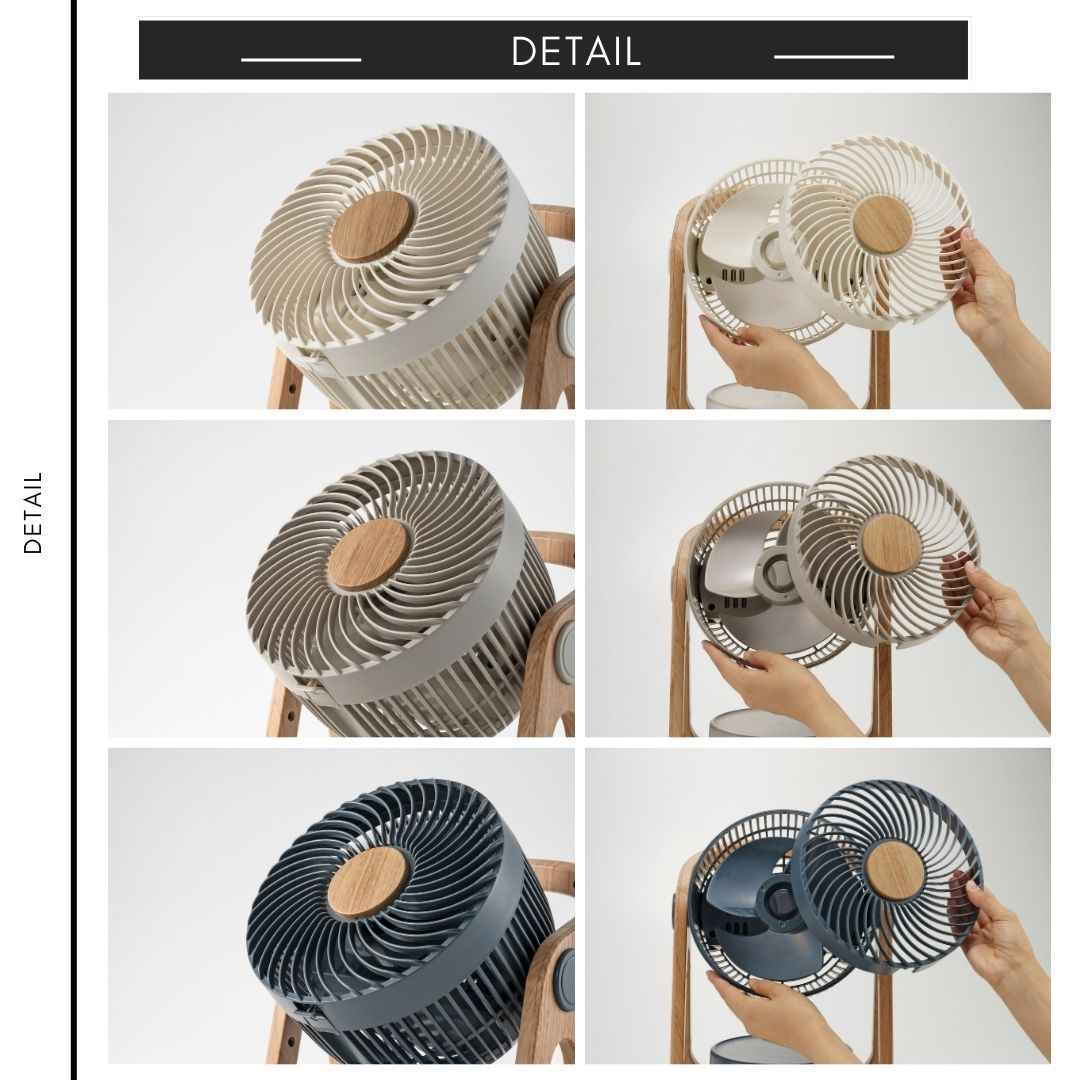 DETAIL

DETAIL