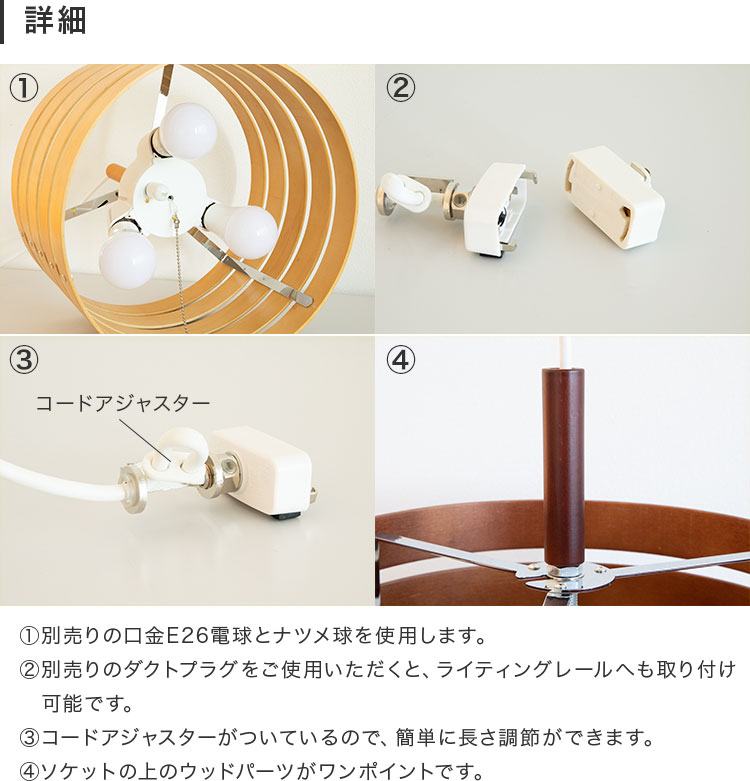 詳細

①

②

③

コードアジャスター

④

①別売りの口金E26電球とナツメ球を使用します。

②別売りのダクトプラグをご使用いただくと、ライティングレールへも取り付け可能です。

③コードアジャスターがついているので、簡単に長さ調節ができます。

④ソケットの上のウッドパーツがワンポイントです。