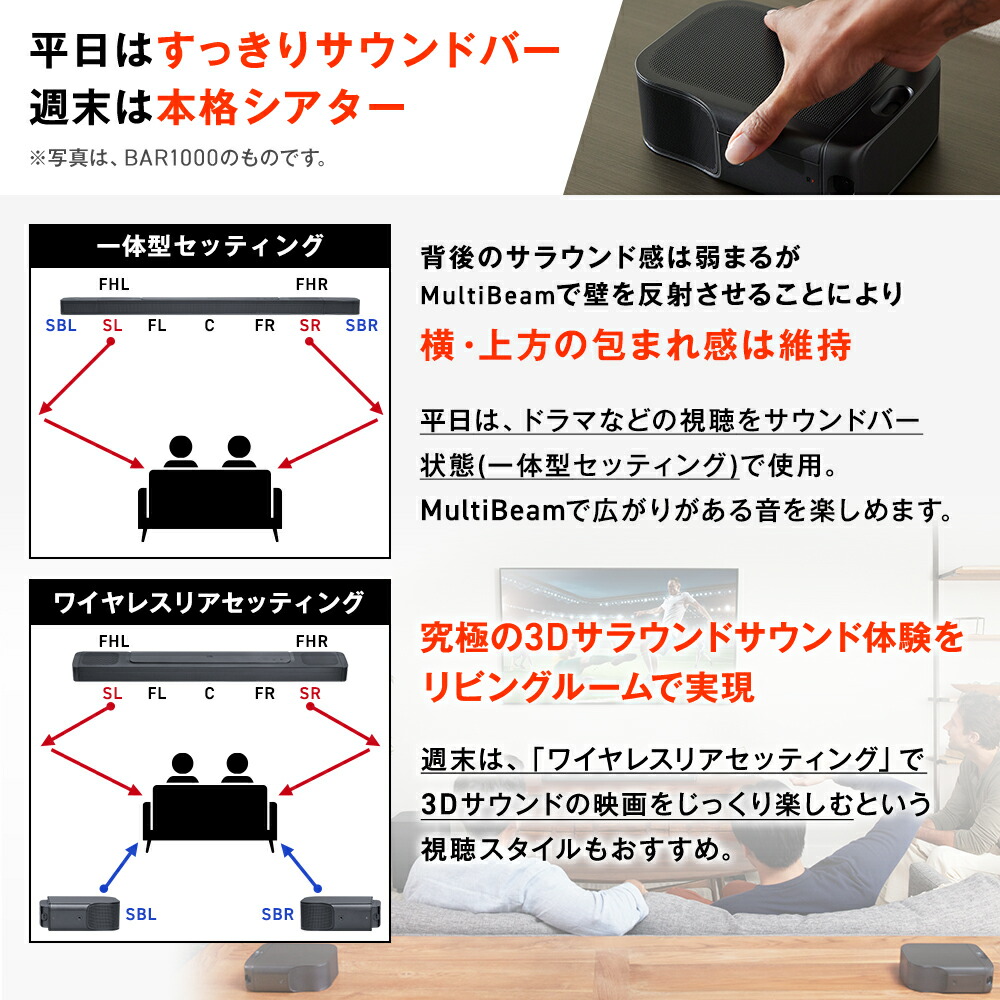 平日はすっきりサウンドバー
週末は本格シアター
※写真は、BAR1000のものです。

一体型セッティング
FHL FHR
SBL SL FL C FR SR SBR

背後のサラウンド感は弱まるが
MultiBeamで壁を反射させることにより
横・上方の包まれ感は維持

平日は、ドラマなどの視聴をサウンドバー状態(一体型セッティング)で使用。
MultiBeamで広がりがある音を楽しめます。

ワイヤレスリアセッティング
FHL FHR
SL FL C FR SR
SBL SBR

究極の3Dサラウンドサウンド体験を
リビングルームで実現

週末は、「ワイヤレスリアセッティング」で
3Dサウンドの映画をじっくり楽しむという
視聴スタイルもおすすめ。