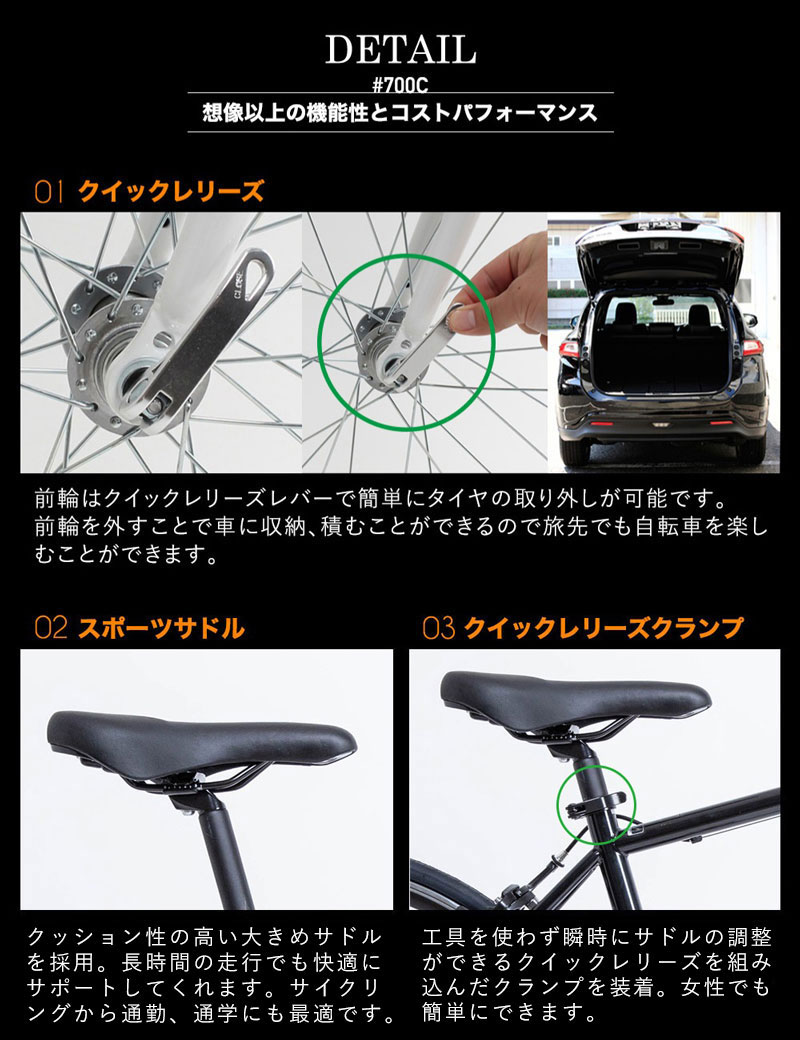 DETAIL
#700C
想像以上の機能性とコストパフォーマンス

01 クイックレリーズ

前輪はクイックレリーズレバーで簡単にタイヤの取り外しが可能です。前輪を外すことで車に収納、積むことができるので旅先でも自転車を楽しむことができます。

02 スポーツサドル

クッション性の高い大きめサドルを採用。長時間の走行でも快適にサポートしてくれます。サイクリングから通勤、通学にも最適です。

03 クイックレリーズクランプ

工具を使わず瞬時にサドルの調整ができるクイックレリーズを組み込んだクランプを装着。女性でも簡単にできます。