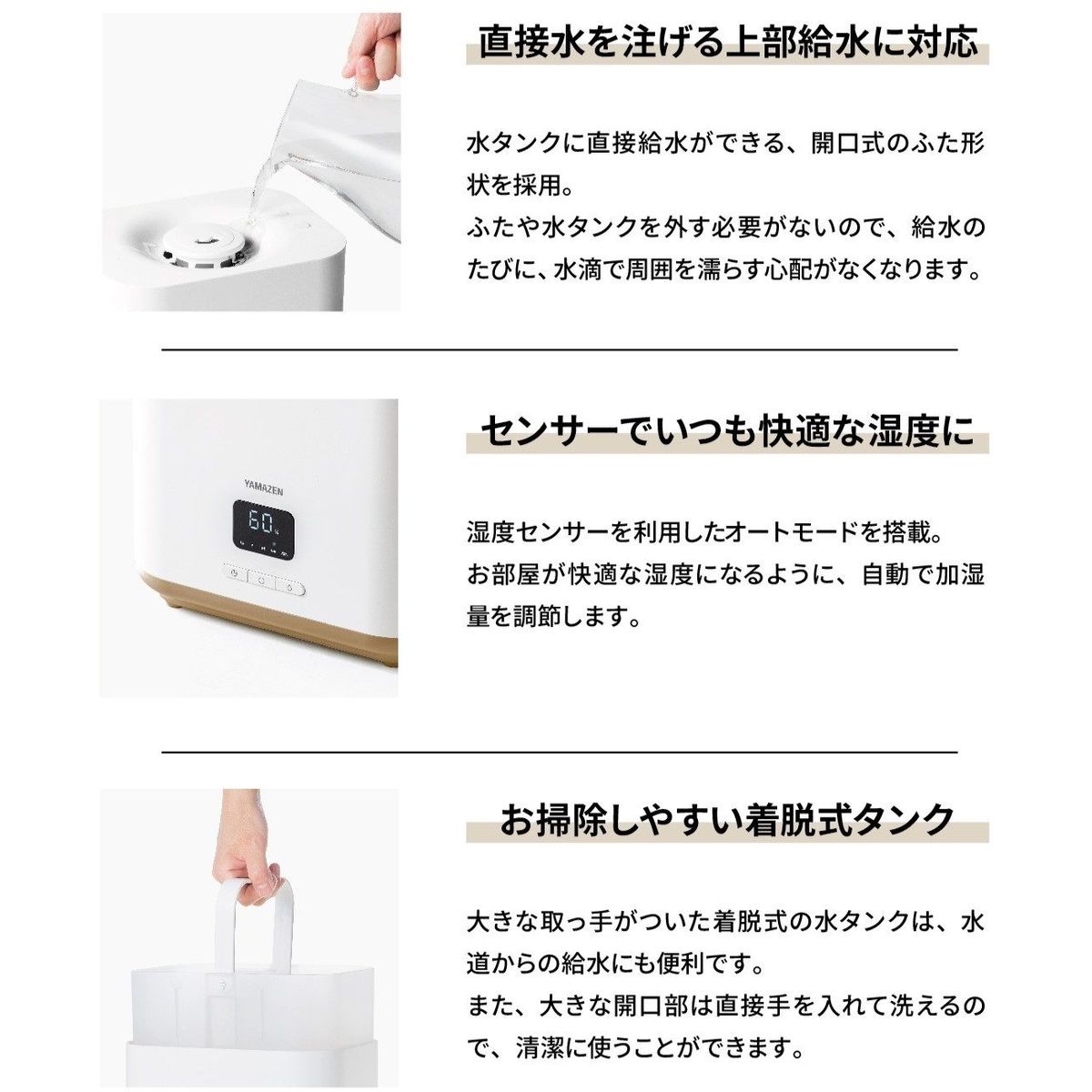 直接水を注げる上部給水に対応

水タンクに直接給水ができる、開口式のふた形状を採用。
ふたや水タンクを外す必要がないので、給水のたびに、水滴で周囲を濡らす心配がなくなります。

YAMAZEN

60%

センサーでいつも快適な湿度に

湿度センサーを利用したオートモードを搭載。
お部屋が快適な湿度になるように、自動で加湿量を調節します。

お掃除しやすい着脱式タンク

大きな取っ手がついた着脱式の水タンクは、水道からの給水にも便利です。
また、大きな開口部は直接手を入れて洗えるので、清潔に使うことができます。