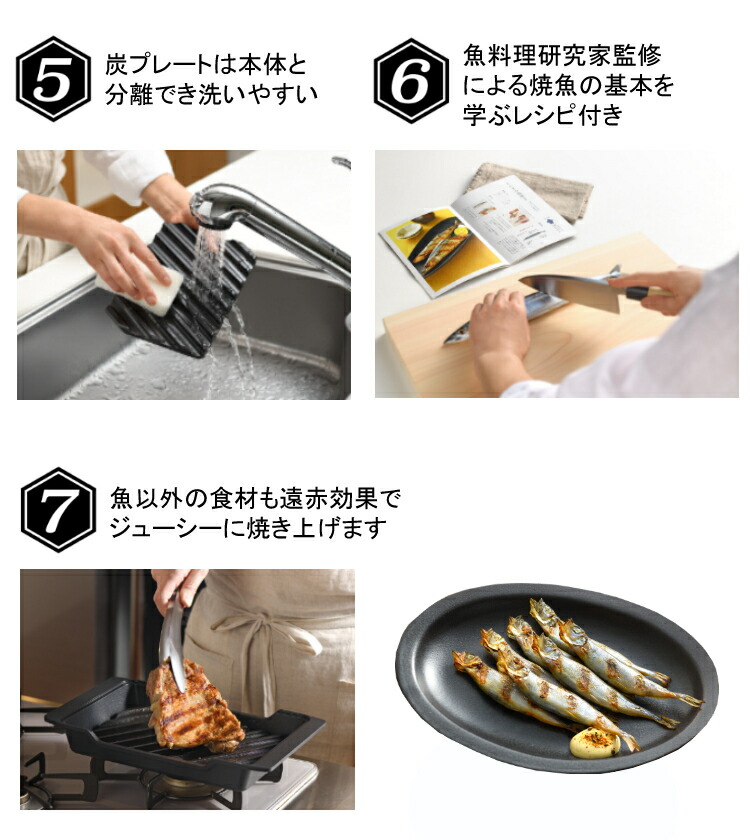 5
炭プレートは本体と分離でき洗いやすい

6
魚料理研究家監修による焼魚の基本を学ぶレシピ付き

7
魚以外の食材も遠赤効果でジューシーに焼き上げます