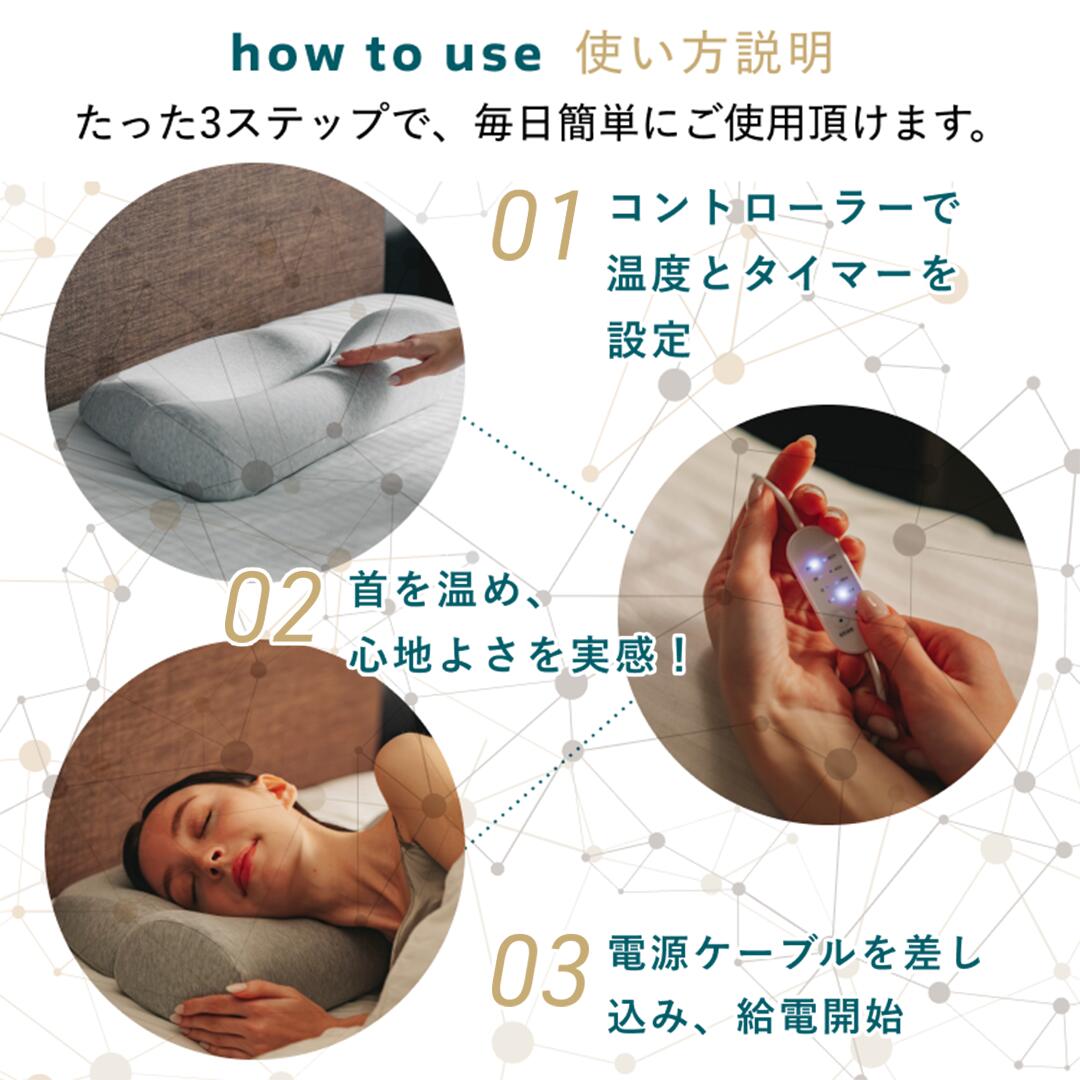 how to use 使い方説明

たった3ステップで、毎日簡単にご使用頂けます。

01 コントローラーで温度とタイマーを設定

02 首を温め、心地よさを実感！

03 電源ケーブルを差し込み、給電開始