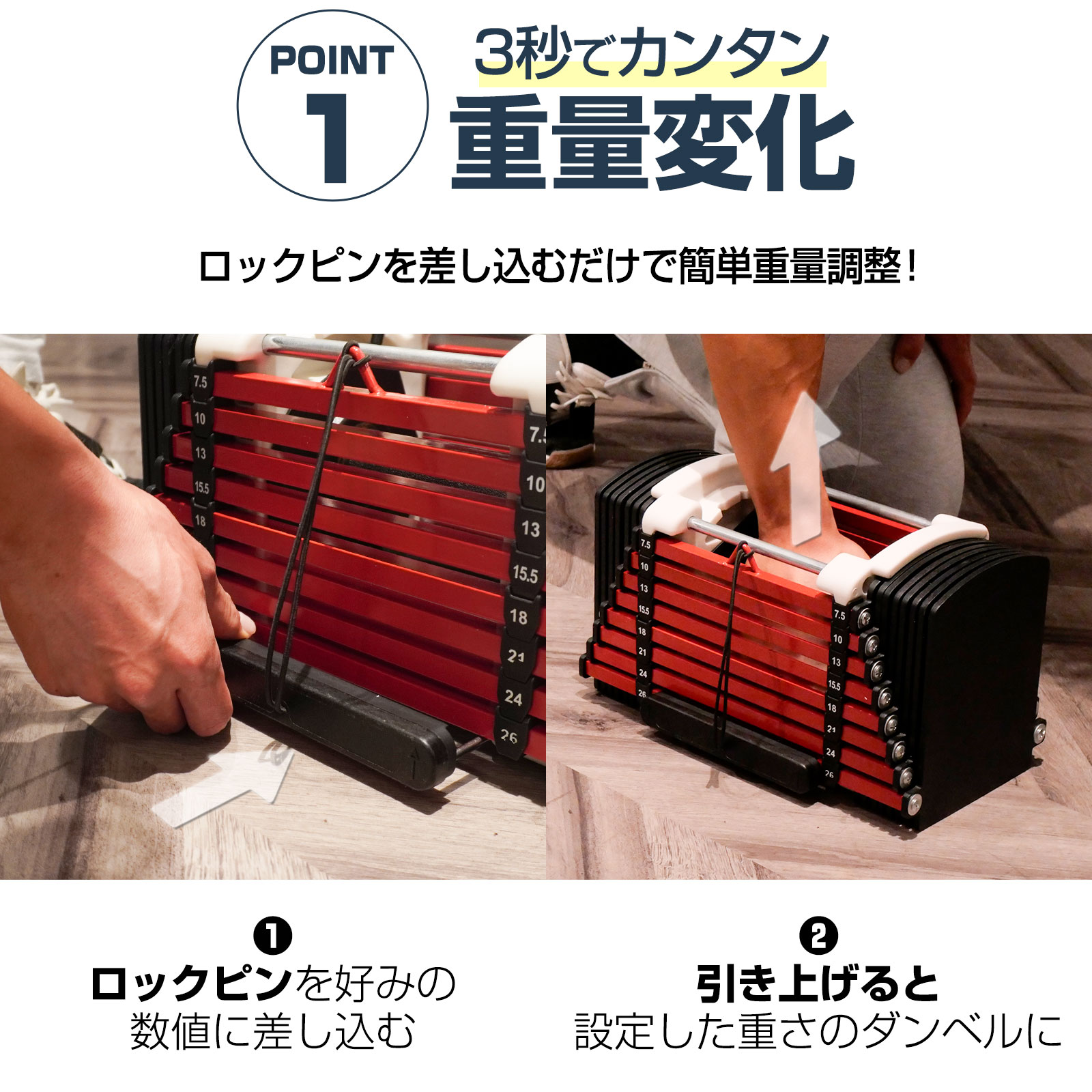 POINT
1

3秒でカンタン
重量変化

ロックピンを差し込むだけで簡単重量調整！

7.5
10
13
15.5
18

7.5
10
13
15.5
18
21
24
26

7.5
10
13
15.5
18
21
24
26

7.5
10
13
15.5
18
21
24
26

❶
ロックピンを好みの数値に差し込む

❷
引き上げると
設定した重さのダンベルに