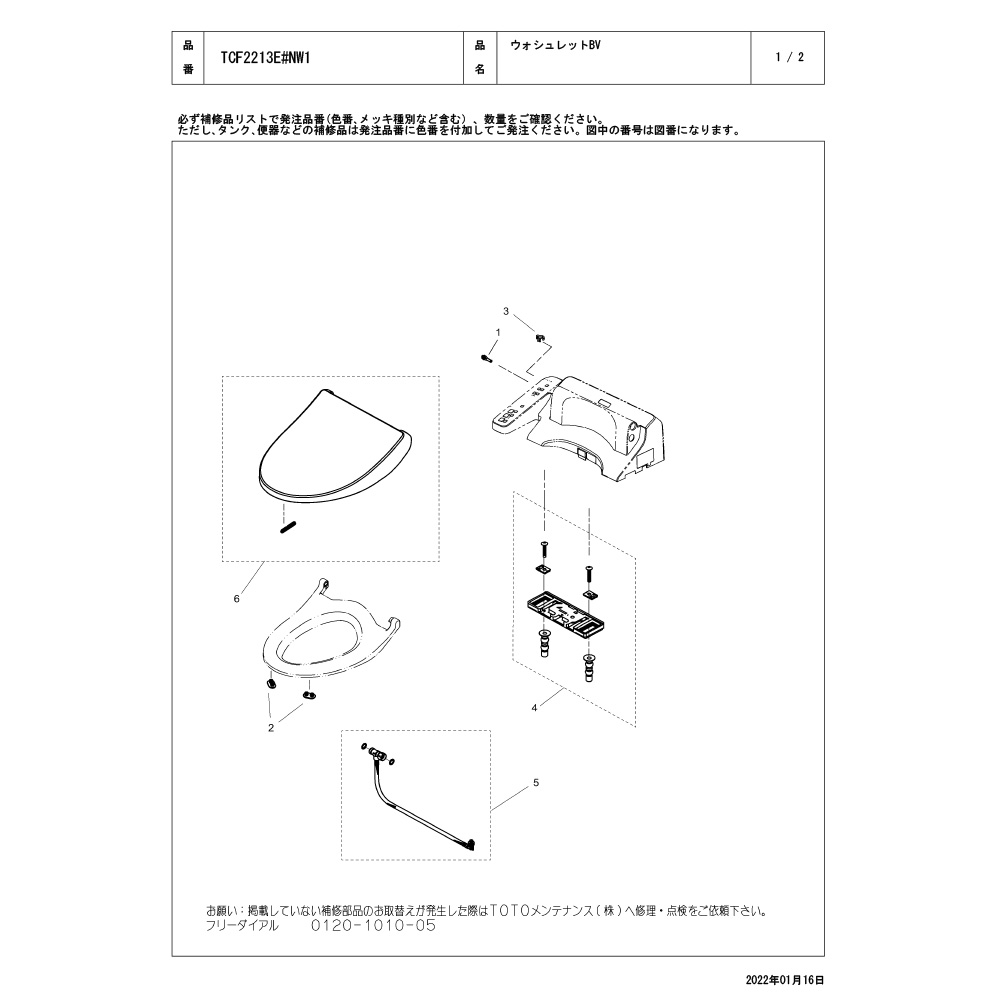 | 品番 | TCF2213E#NW1 | 品名 | ウォシュレットBV | 1 / 2 |
|---|---|---|---|---|

必ず補修品リストで発注品番(色番、メッキ種別など含む)、数量をご確認ください。
ただし、タンク、便器などの補修品は発注品番に色番を付加してご発注ください。図中の番号は図番になります。

3

1

6

2

4

5

お願い：掲載していない補修部品のお取替えが発生した際はTOTOメンテナンス(株)へ修理・点検をご依頼下さい。
フリーダイアル 0120-1010-05

2022年01月16日