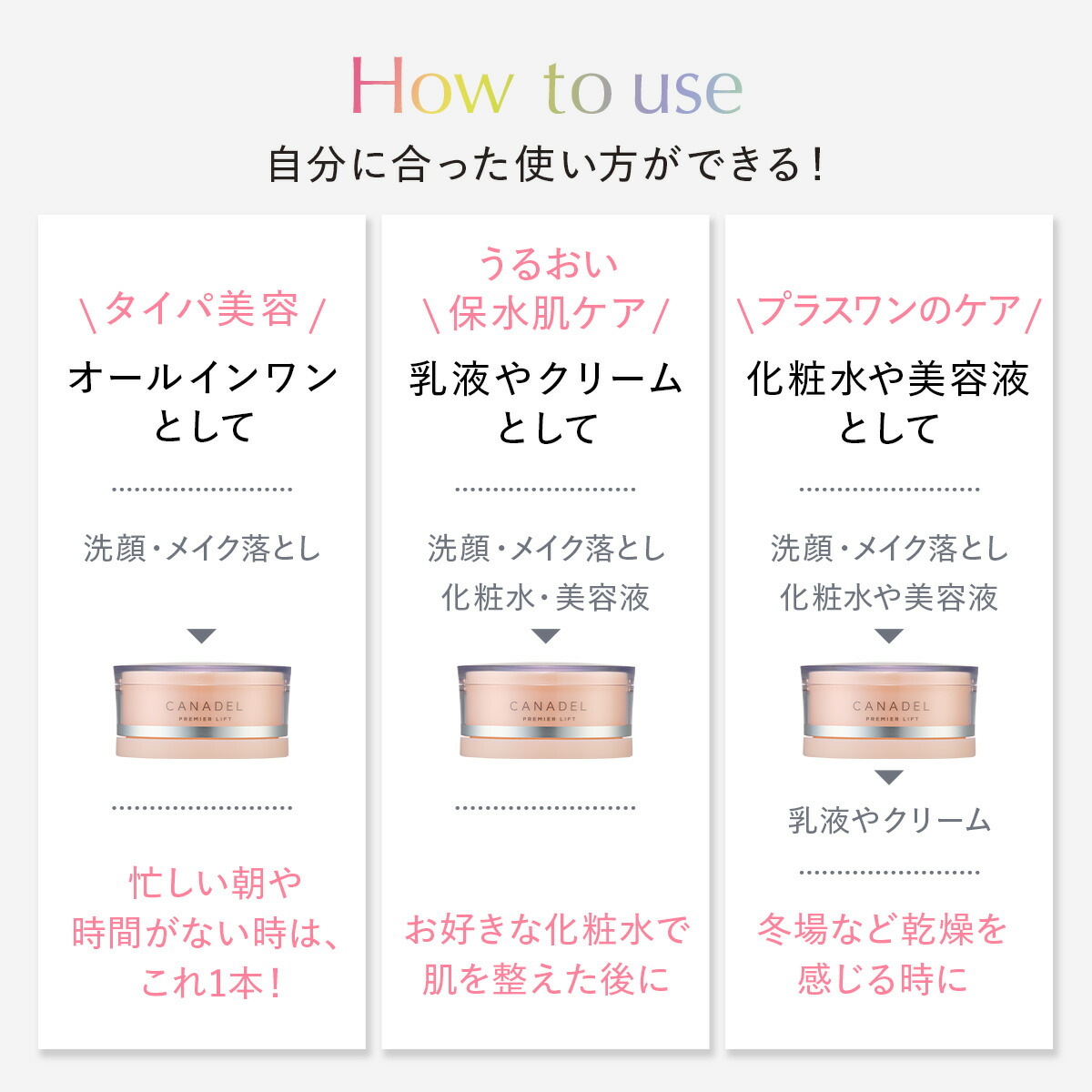 How to use

自分に合った使い方ができる！

＼タイパ美容／

オールインワンとして

洗顔・メイク落とし

CANADEL
PREMIER LIFT

忙しい朝や時間がない時は、これ1本！

うるおい
＼保水肌ケア／

乳液やクリームとして

洗顔・メイク落とし
化粧水・美容液

CANADEL
PREMIER LIFT

お好きな化粧水で肌を整えた後に

＼プラスワンのケア／

化粧水や美容液として

洗顔・メイク落とし
化粧水や美容液

CANADEL
PREMIER LIFT

乳液やクリーム

冬場など乾燥を感じる時に