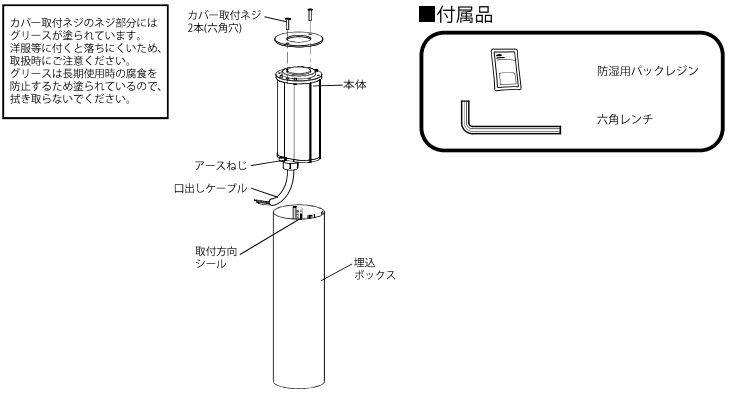 カバー取付ネジのネジ部分にはグリースが塗られています。
洋服等に付くと落ちにくいため、取扱時にご注意ください。
グリースは長期使用時の腐食を防止するため塗られているので、拭き取らないでください。

カバー取付ネジ
2本(六角穴)

本体

アースねじ

口出しケーブル

取付方向
シール

埋込
ボックス

■付属品

防湿用パックレジン

六角レンチ