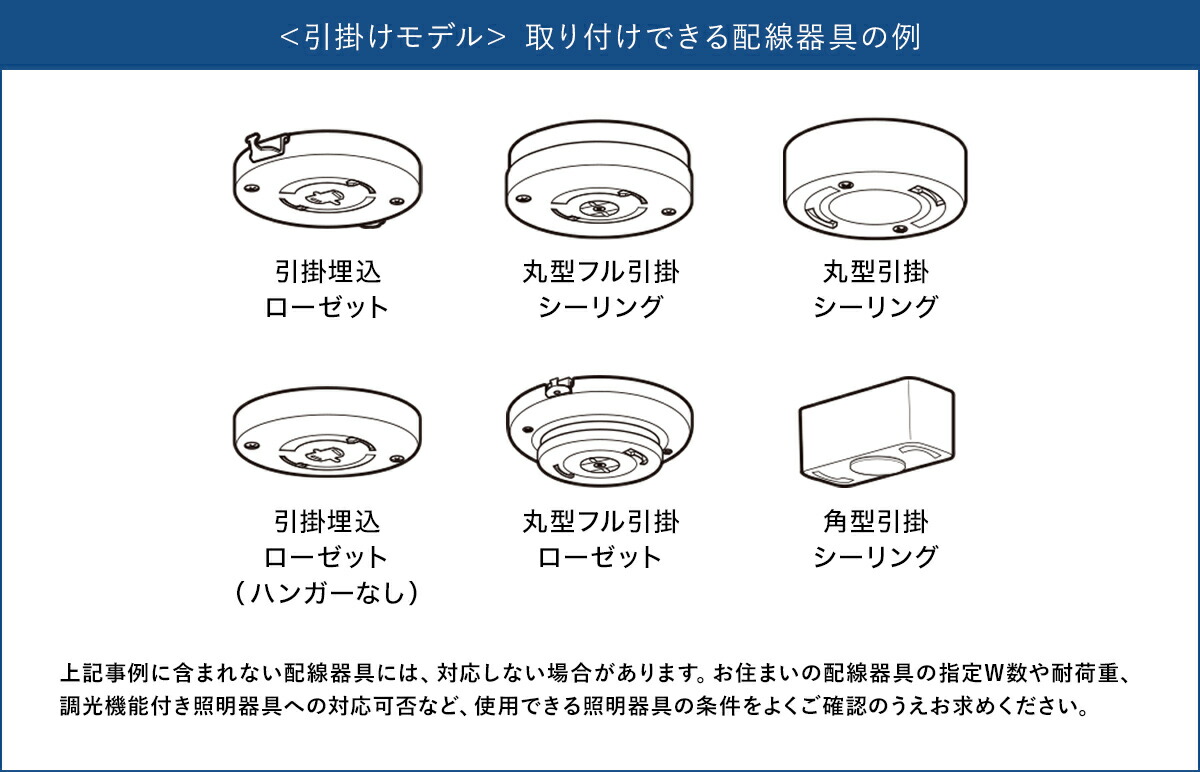 <引掛けモデル> 取り付けできる配線器具の例

引掛埋込
ローゼット

丸型フル引掛
シーリング

丸型引掛
シーリング

引掛埋込
ローゼット
（ハンガーなし）

丸型フル引掛
ローゼット

角型引掛
シーリング

上記事例に含まれない配線器具には、対応しない場合があります。お住まいの配線器具の指定W数や耐荷重、調光機能付き照明器具への対応可否など、使用できる照明器具の条件をよくご確認のうえお求めください。