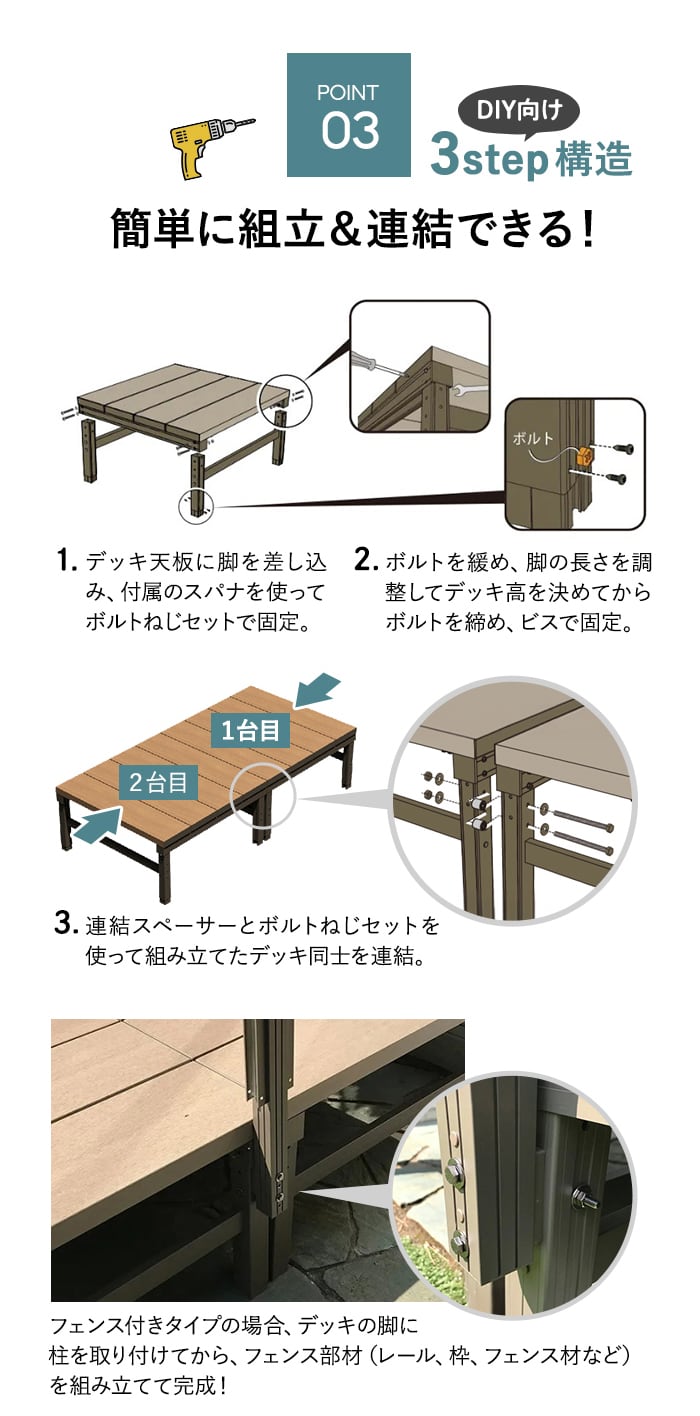 POINT
03

DIY向け
3step構造

簡単に組立&連結できる!

ボルト

1. デッキ天板に脚を差し込み、付属のスパナを使ってボルトねじセットで固定。

2. ボルトを緩め、脚の長さを調整してデッキ高を決めてからボルトを締め、ビスで固定。

1台目

2台目

3. 連結スペーサーとボルトねじセットを使って組み立てたデッキ同士を連結。

フェンス付きタイプの場合、デッキの脚に柱を取り付けてから、フェンス部材(レール、枠、フェンス材など)を組み立てて完成!