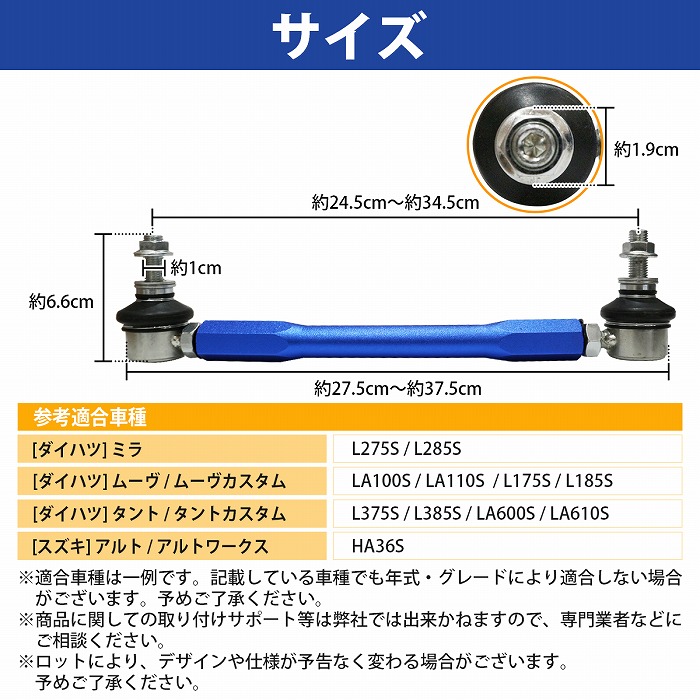 サイズ

約1.9cm

約24.5cm～約34.5cm

約1cm

約6.6cm

約27.5cm～約37.5cm

参考適合車種

| [ダイハツ] ミラ | L275S / L285S |
|---|---|
| [ダイハツ] ムーヴ / ムーヴカスタム | LA100S / LA110S / L175S / L185S |
| [ダイハツ] タント / タントカスタム | L375S / L385S / LA600S / LA610S |
| [スズキ] アルト / アルトワークス | HA36S |

※適合車種は一例です。記載している車種でも年式・グレードにより適合しない場合がございます。予めご了承ください。
※商品に関しての取り付けサポート等は弊社では出来かねますので、専門業者などにご相談ください。
※ロットにより、デザインや仕様が予告なく変わる場合がございます。予めご了承ください。