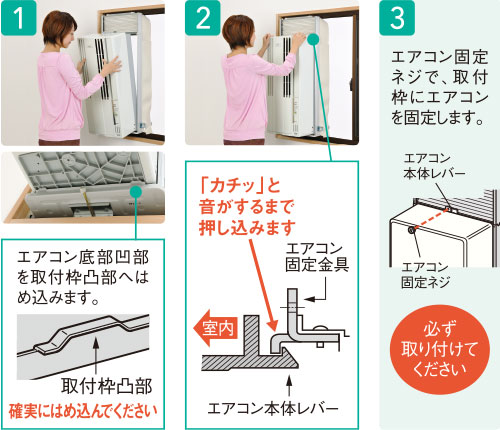 1

エアコン底部凹部を取付枠凸部へはめ込みます。

取付枠凸部

確実にはめ込んでください

2

「カチッ」と音がするまで押し込みます

エアコン固定金具

室内

エアコン本体レバー

3

エアコン固定ネジで、取付枠にエアコンを固定します。

エアコン本体レバー

エアコン固定ネジ

必ず取り付けてください