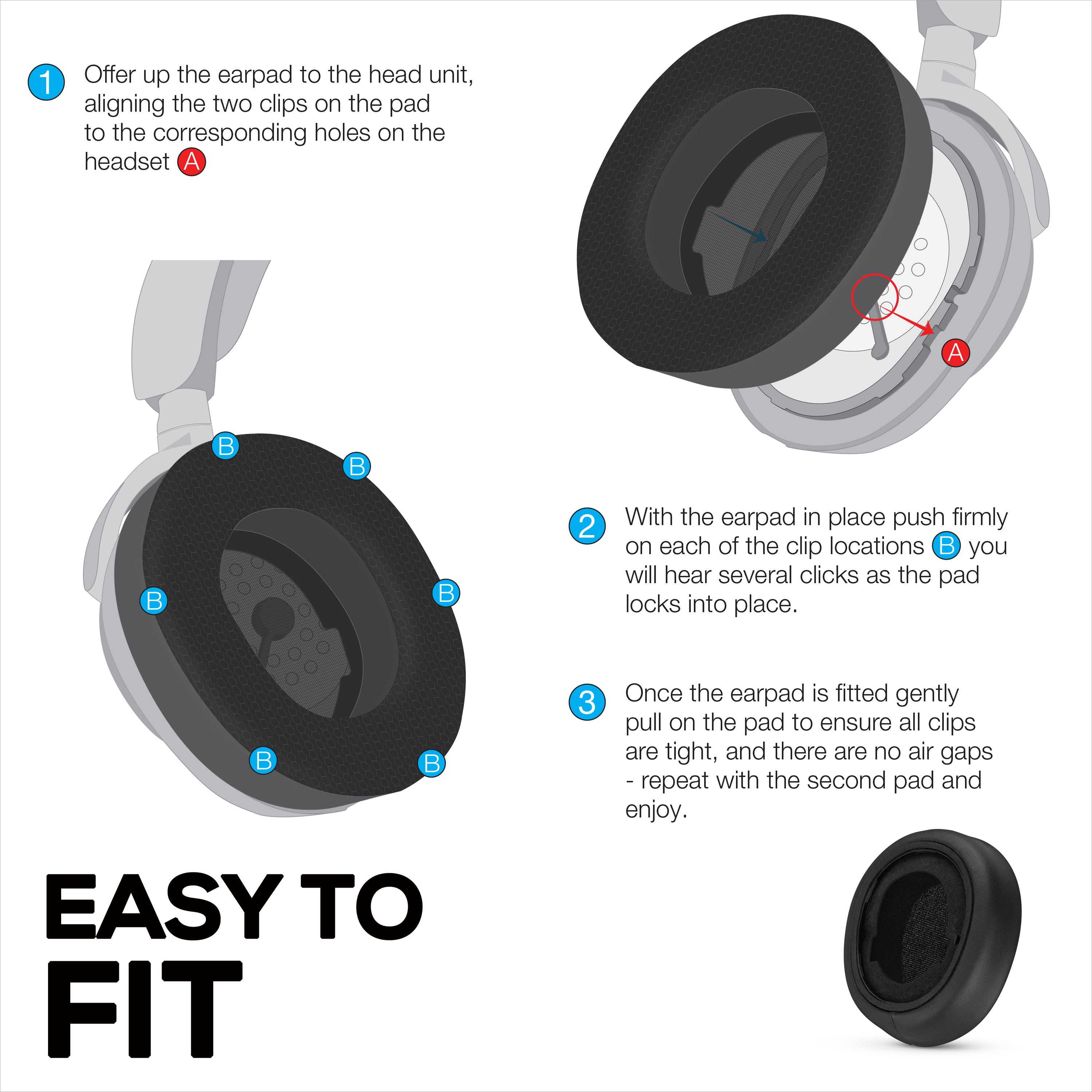 1 Offer up the earpad to the head unit, aligning the two clips on the pad to the corresponding holes on the headset A

A

B
B
B
B
B
B

2 With the earpad in place push firmly on each of the clip locations B you will hear several clicks as the pad locks into place.

3 Once the earpad is fitted gently pull on the pad to ensure all clips are tight, and there are no air gaps - repeat with the second pad and enjoy.

EASY TO FIT