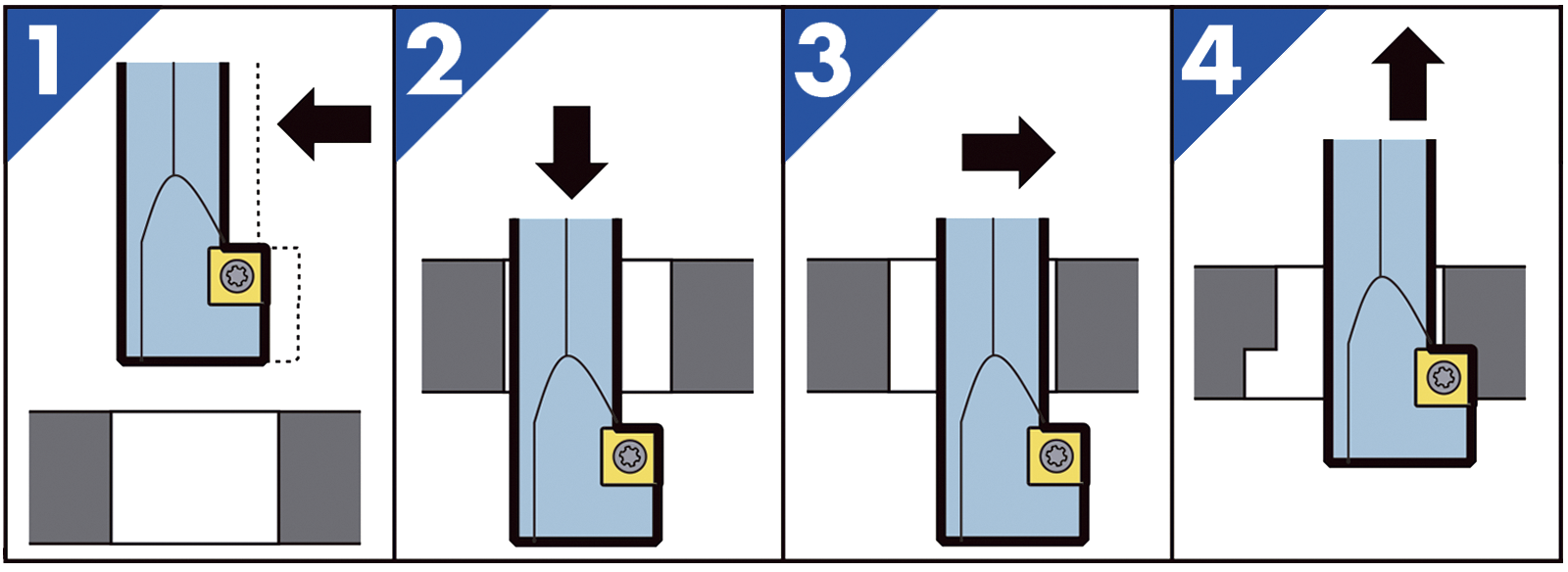 1

2

3

4