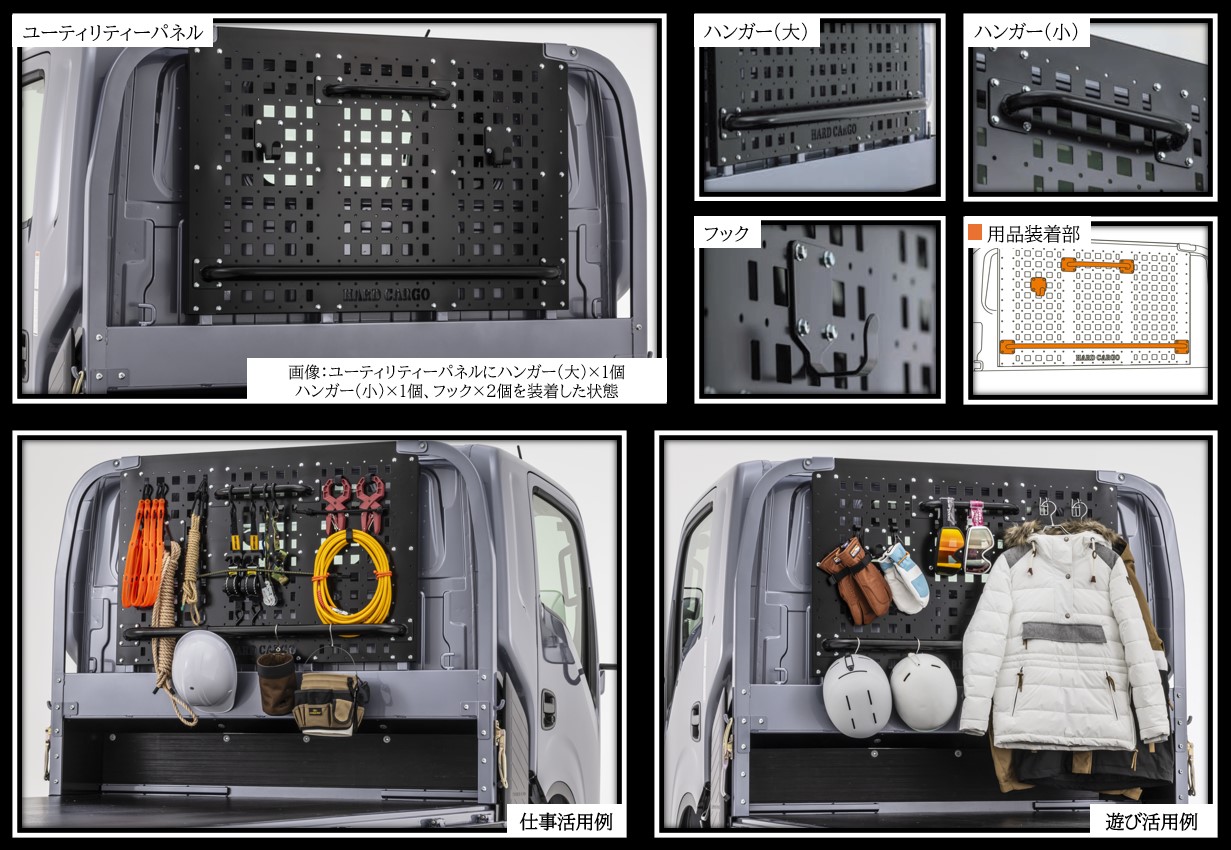 ユーティリティーパネル

HARD CARGO

画像：ユーティリティーパネルにハンガー（大）×1個
ハンガー（小）×1個、フック×2個を装着した状態

ハンガー（大）

HARD CARGO

ハンガー（小）

フック

用品装着部

HARD CARGO

仕事活用例

遊び活用例