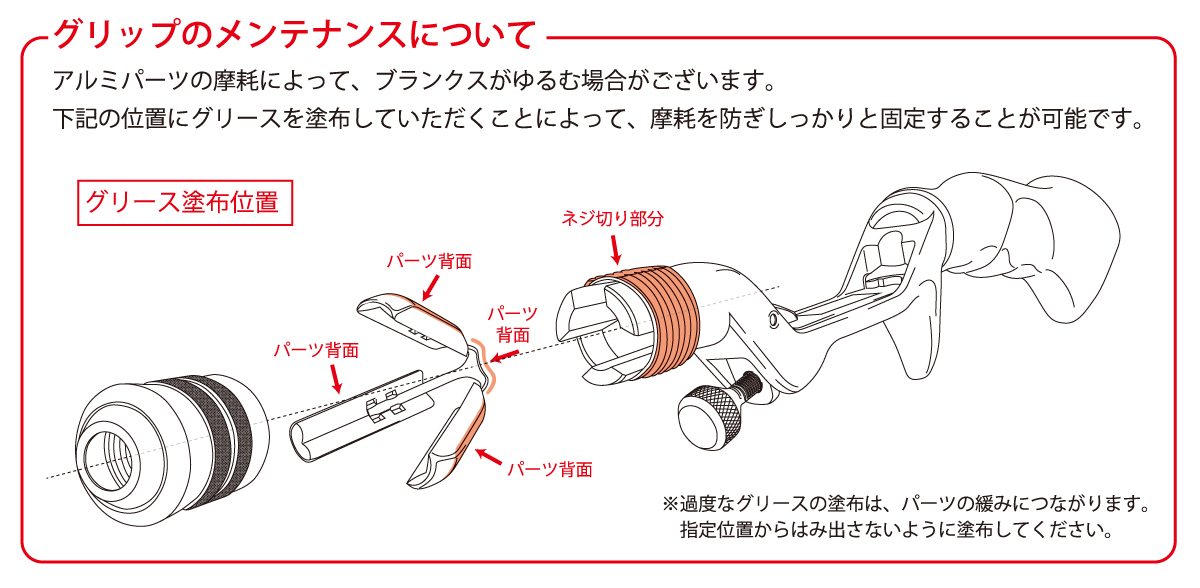 グリップのメンテナンスについて

アルミパーツの摩耗によって、ブランクスがゆるむ場合がございます。
下記の位置にグリースを塗布していただくことによって、摩耗を防ぎしっかりと固定することが可能です。

グリース塗布位置

ネジ切り部分

パーツ背面

パーツ背面

パーツ背面

パーツ背面

※過度なグリースの塗布は、パーツの緩みにつながります。
指定位置からはみ出さないように塗布してください。