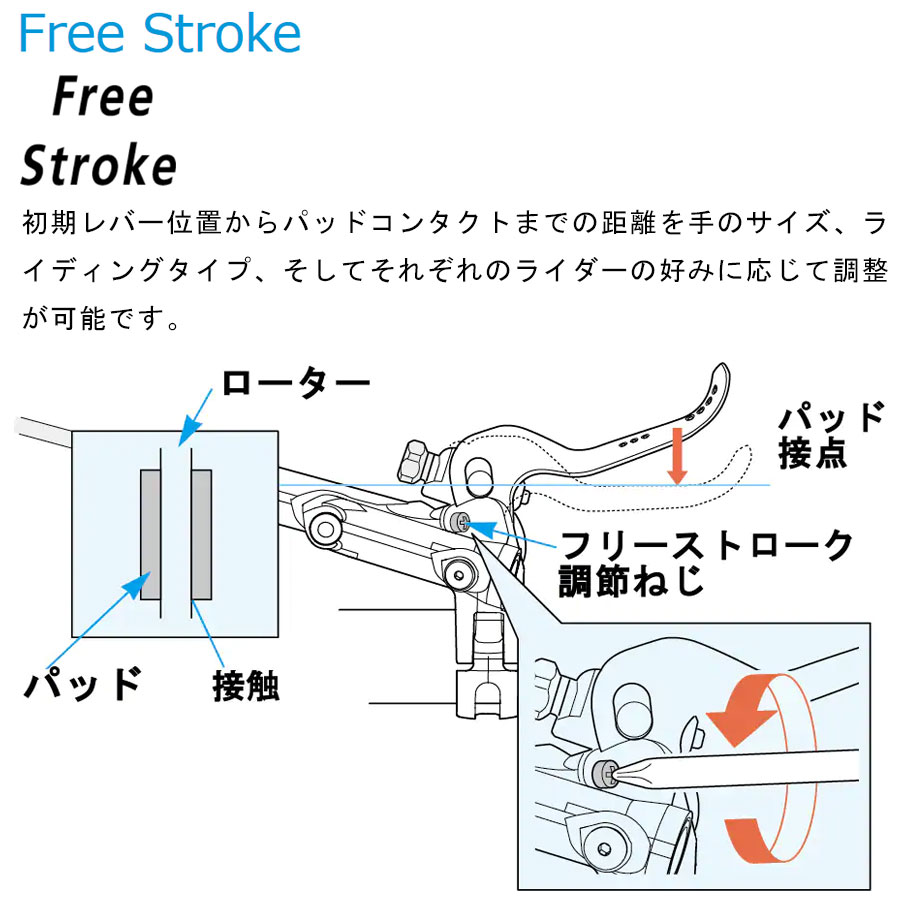 Free Stroke

Free Stroke

初期レバー位置からパッドコンタクトまでの距離を手のサイズ、ライディングタイプ、そしてそれぞれのライダーの好みに応じて調整が可能です。

ローター

パッド接点

フリーストローク調節ねじ

パッド

接触