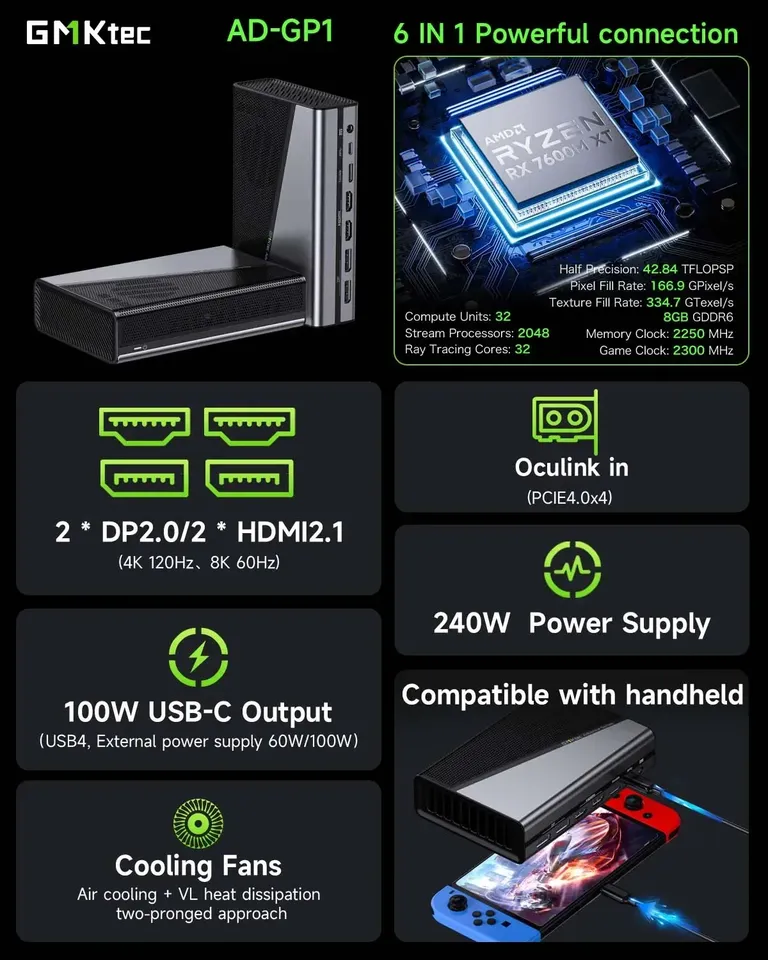 GMKtec AD-GP1 6 IN 1 Powerful connection

AMD RYZEN RX 7600M XT

Half Precision: 42.84 TFLOPSP
Pixel Fill Rate: 166.9 GPixel/s
Texture Fill Rate: 334.7 GTexel/s
8GB GDDR6
Memory Clock: 2250 MHz
Game Clock: 2300 MHz

Compute Units: 32
Stream Processors: 2048
Ray Tracing Cores: 32

2 * DP2.0/2 * HDMI2.1
(4K 120Hz、8K 60Hz)

Oculink in
(PCIE4.0x4)

240W Power Supply

100W USB-C Output
(USB4, External power supply 60W/100W)

Compatible with handheld

Cooling Fans
Air cooling + VL heat dissipation two-pronged approach