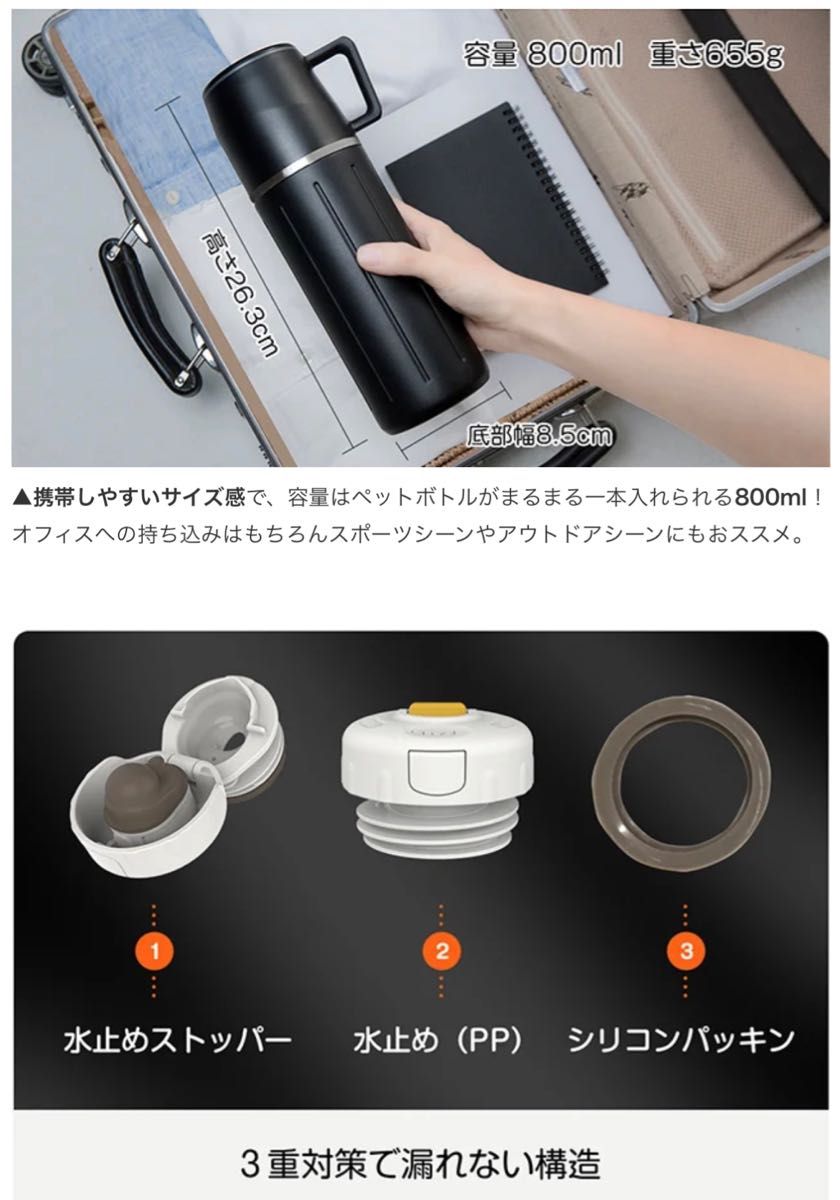 容量 800ml　重さ655g

高さ26.3cm

底部幅8.5cm

▲携帯しやすいサイズ感で、容量はペットボトルがまるまる一本入れられる800ml！オフィスへの持ち込みはもちろんスポーツシーンやアウトドアシーンにもおススメ。

1
水止めストッパー

2
水止め（PP）

3
シリコンパッキン

3重対策で漏れない構造