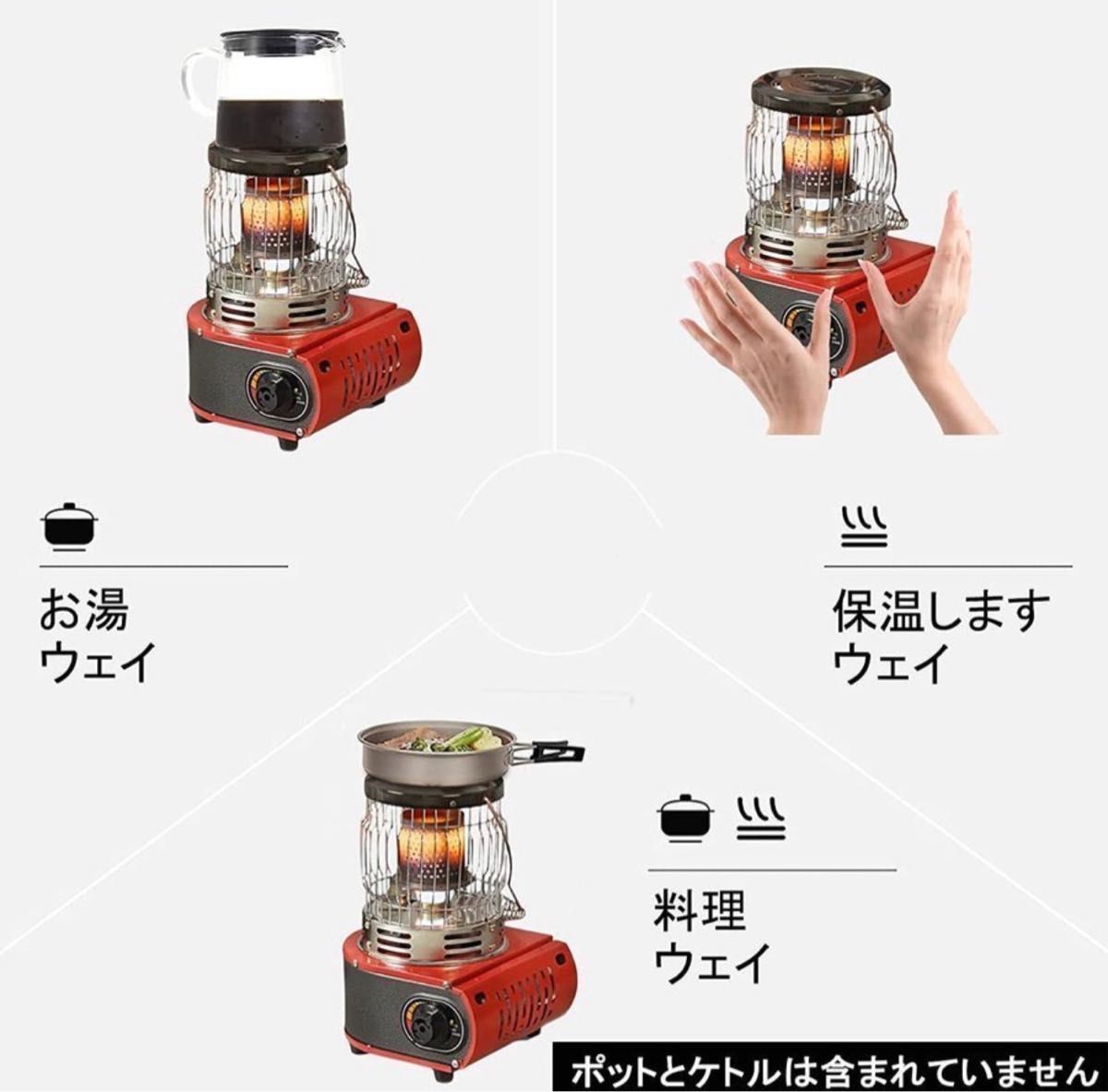 お湯
ウェイ

保温します
ウェイ

料理
ウェイ

ポットとケトルは含まれていません