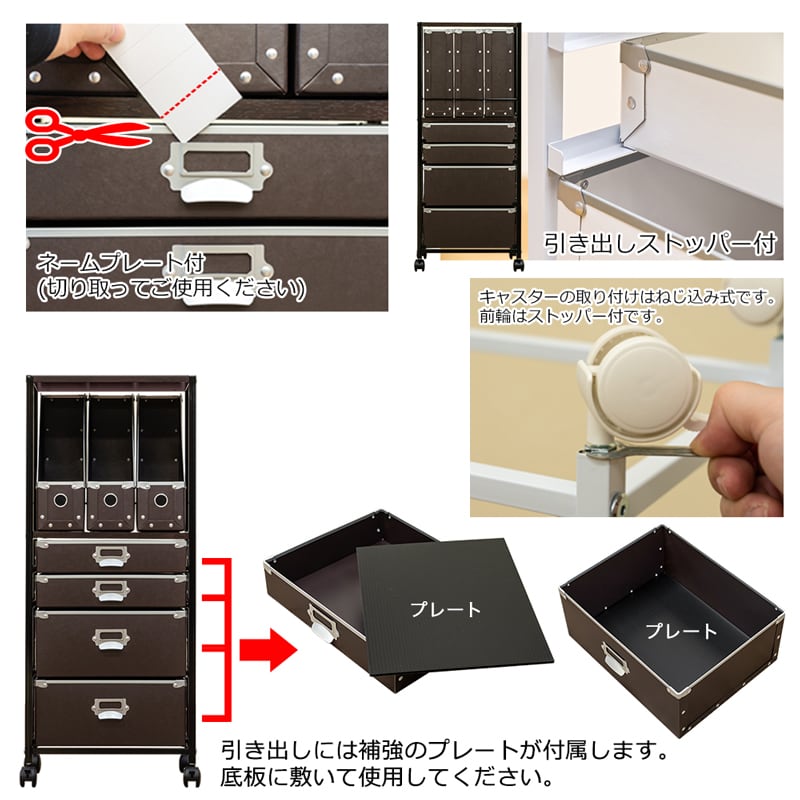 ネームプレート付
(切り取ってご使用ください)

引き出しストッパー付

キャスターの取り付けはねじ込み式です。
前輪はストッパー付です。

プレート

プレート

引き出しには補強のプレートが付属します。
底板に敷いて使用してください。