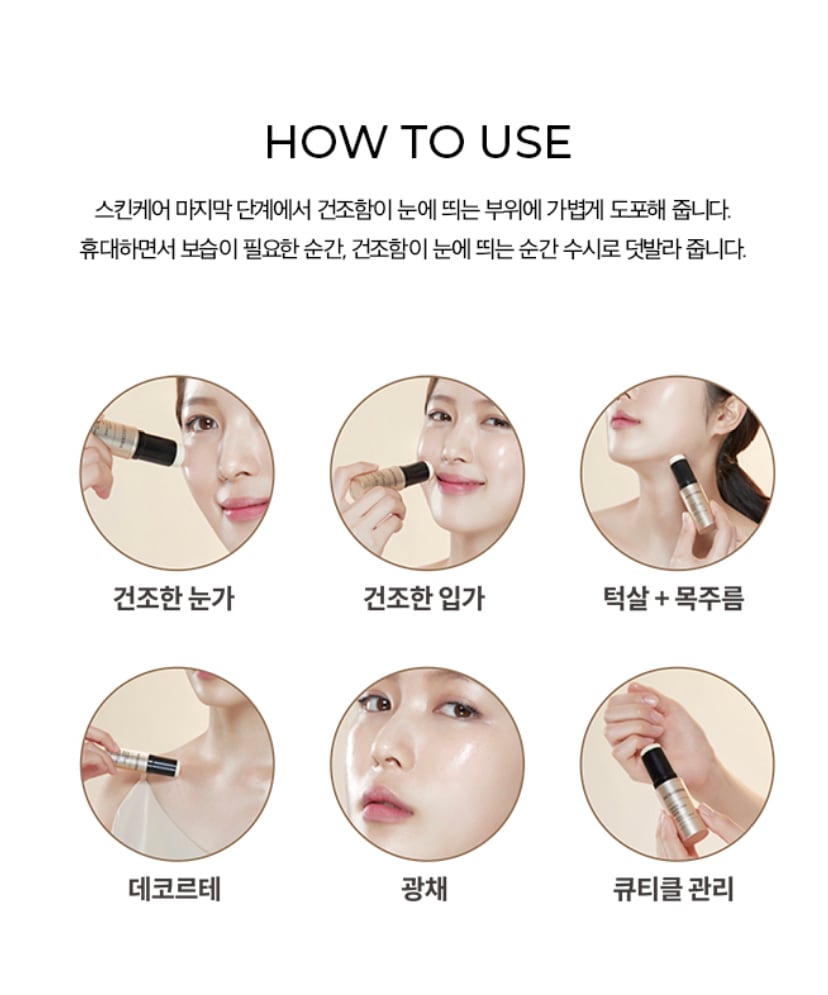 HOW TO USE

스킨케어 마지막 단계에서 건조함이 눈에 띄는 부위에 가볍게 도포해 줍니다.
휴대하면서 보습이 필요한 순간, 건조함이 눈에 띄는 순간 수시로 덧발라 줍니다.

건조한 눈가

건조한 입가

턱살 + 목주름

데코르테

광채

큐티클 관리