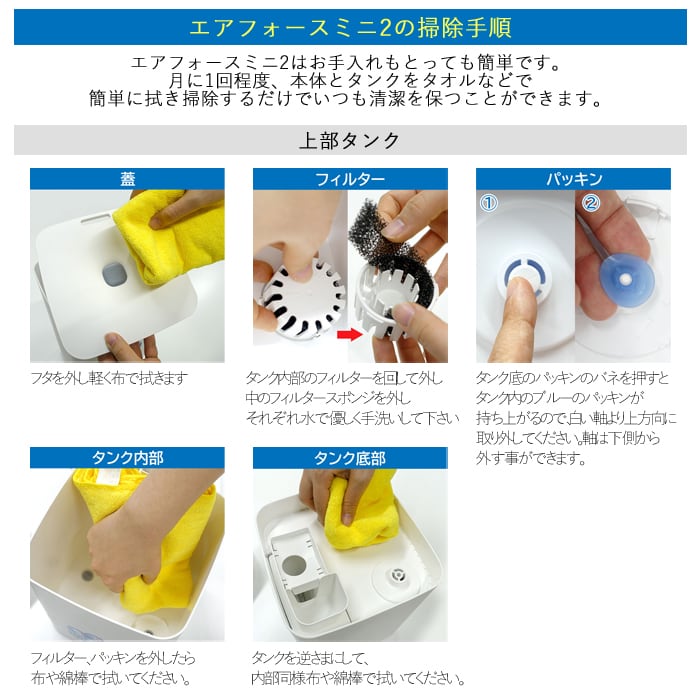 エアフォースミニ2の掃除手順

エアフォースミニ2はお手入れもとっても簡単です。
月に1回程度、本体とタンクをタオルなどで
簡単に拭き掃除するだけでいつも清潔を保つことができます。

上部タンク

蓋

フタを外し軽く布で拭きます

フィルター

タンク内部のフィルターを回して外し
中のフィルタースポンジを外し
それぞれ水で優しく手洗いして下さい

パッキン

①

②

タンク底のパッキンのバネを押すと
タンク内のブルーのパッキンが
持ち上がるので、白い軸より上方向に
取り外してください。軸は下側から
外す事ができます。

タンク内部

フィルター、パッキンを外したら
布や綿棒で拭いてください。

タンク底部

タンクを逆さまにして、
内部同様布や綿棒で拭いてください。