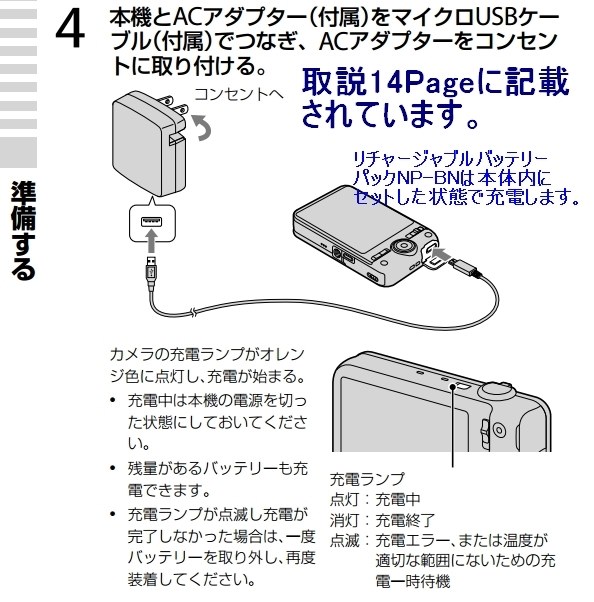 準備する

4 本機とACアダプター(付属)をマイクロUSBケーブル(付属)でつなぎ、ACアダプターをコンセントに取り付ける。

取説14Pageに記載されています。

コンセントへ

リチャージャブルバッテリーパックNP-BNは本体内にセットした状態で充電します。

カメラの充電ランプがオレンジ色に点灯し、充電が始まる。

• 充電中は本機の電源を切った状態にしておいてください。

• 残量があるバッテリーも充電できます。

• 充電ランプが点滅し充電が完了しなかった場合は、一度バッテリーを取り外し、再度装着してください。

充電ランプ
点灯:充電中
消灯:充電終了
点滅:充電エラー、または温度が適切な範囲にないための充電一時待機