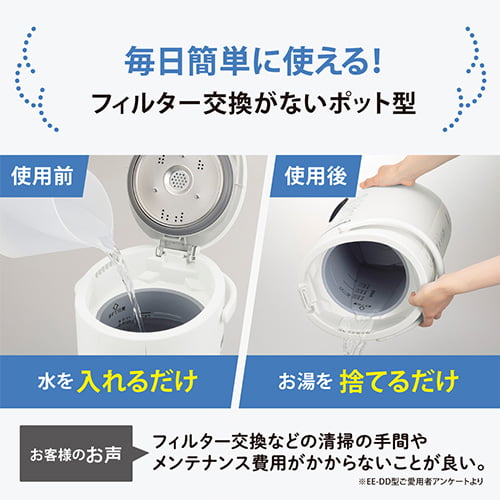 毎日簡単に使える!
フィルター交換がないポット型

使用前

使用後

水を 入れるだけ

お湯を 捨てるだけ

お客様のお声

フィルター交換などの清掃の手間やメンテナンス費用がかからないことが良い。

※EE-DD型ご愛用者アンケートより