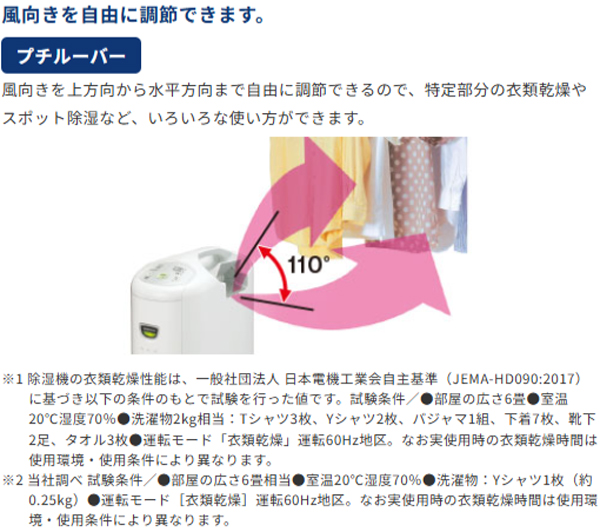 風向きを自由に調節できます。

プチルーバー

風向きを上方向から水平方向まで自由に調節できるので、特定部分の衣類乾燥やスポット除湿など、いろいろな使い方ができます。

110°

※1 除湿機の衣類乾燥性能は、一般社団法人 日本電機工業会自主基準（JEMA-HD090:2017）に基づき以下の条件のもとで試験を行った値です。試験条件／●部屋の広さ6畳●室温20°C湿度70%●洗濯物2kg相当：Tシャツ3枚、Yシャツ2枚、パジャマ1組、下着7枚、靴下2足、タオル3枚●運転モード「衣類乾燥」運転60Hz地区。なお実使用時の衣類乾燥時間は使用環境・使用条件により異なります。
※2 当社調べ 試験条件／●部屋の広さ6畳相当●室温20°C湿度70%●洗濯物：Yシャツ1枚（約0.25kg）●運転モード［衣類乾燥］運転60Hz地区。なお実使用時の衣類乾燥時間は使用環境・使用条件により異なります。