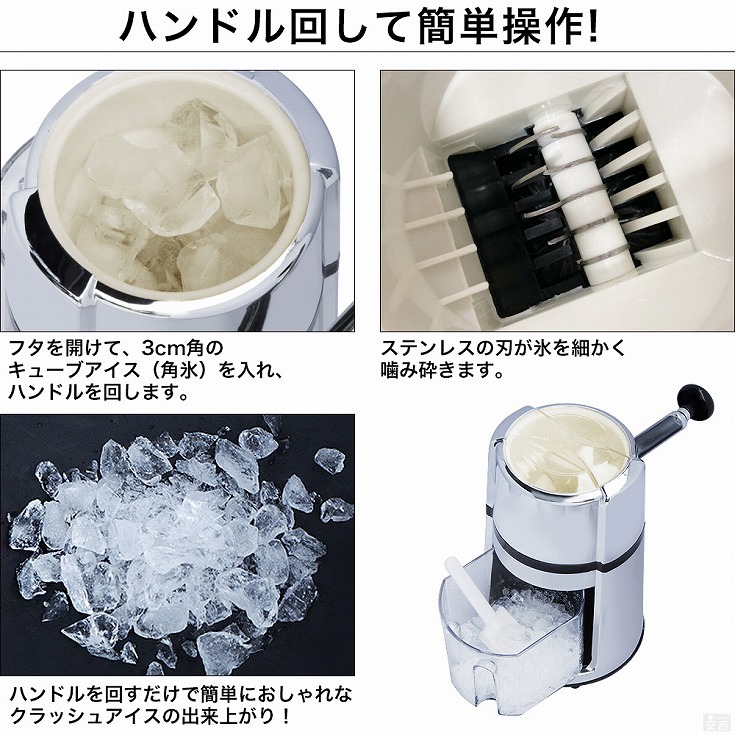 ハンドル回して簡単操作!

フタを開けて、3cm角のキューブアイス（角氷）を入れ、ハンドルを回します。

ステンレスの刃が氷を細かく噛み砕きます。

ハンドルを回すだけで簡単におしゃれなクラッシュアイスの出来上がり！