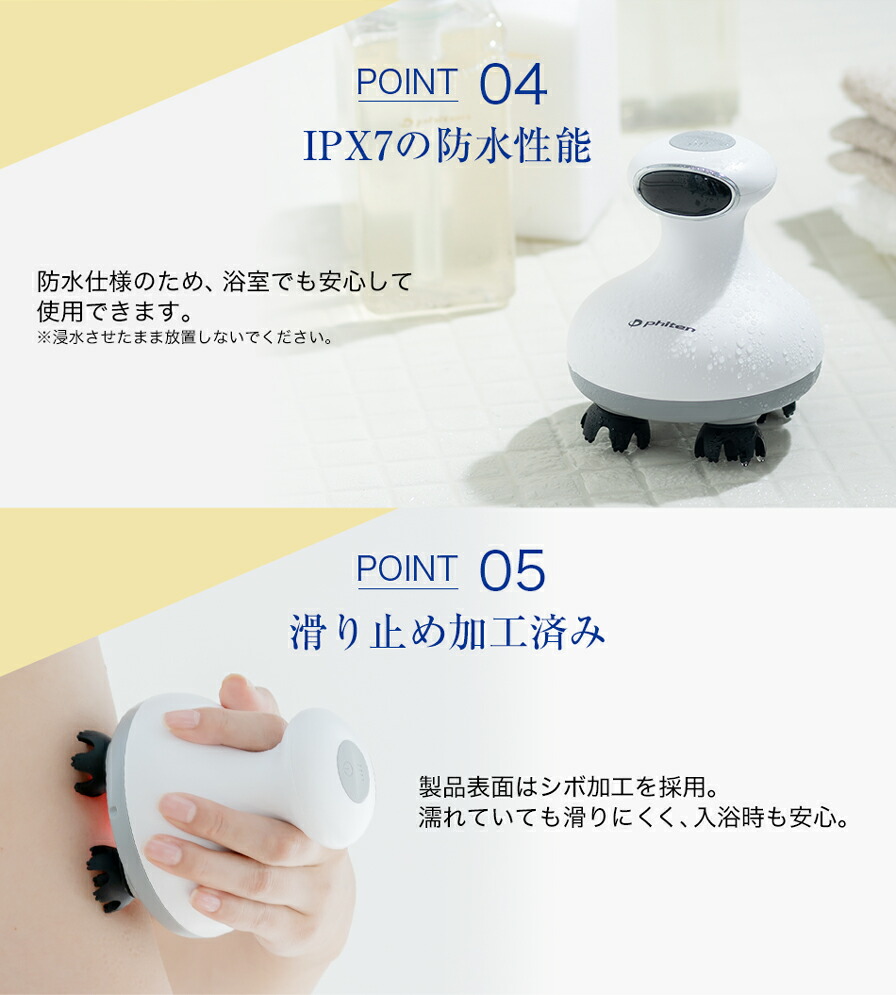 POINT 04
IPX7の防水性能

防水仕様のため、浴室でも安心して使用できます。
※浸水させたまま放置しないでください。

phiten

POINT 05
滑り止め加工済み

製品表面はシボ加工を採用。
濡れていても滑りにくく、入浴時も安心。