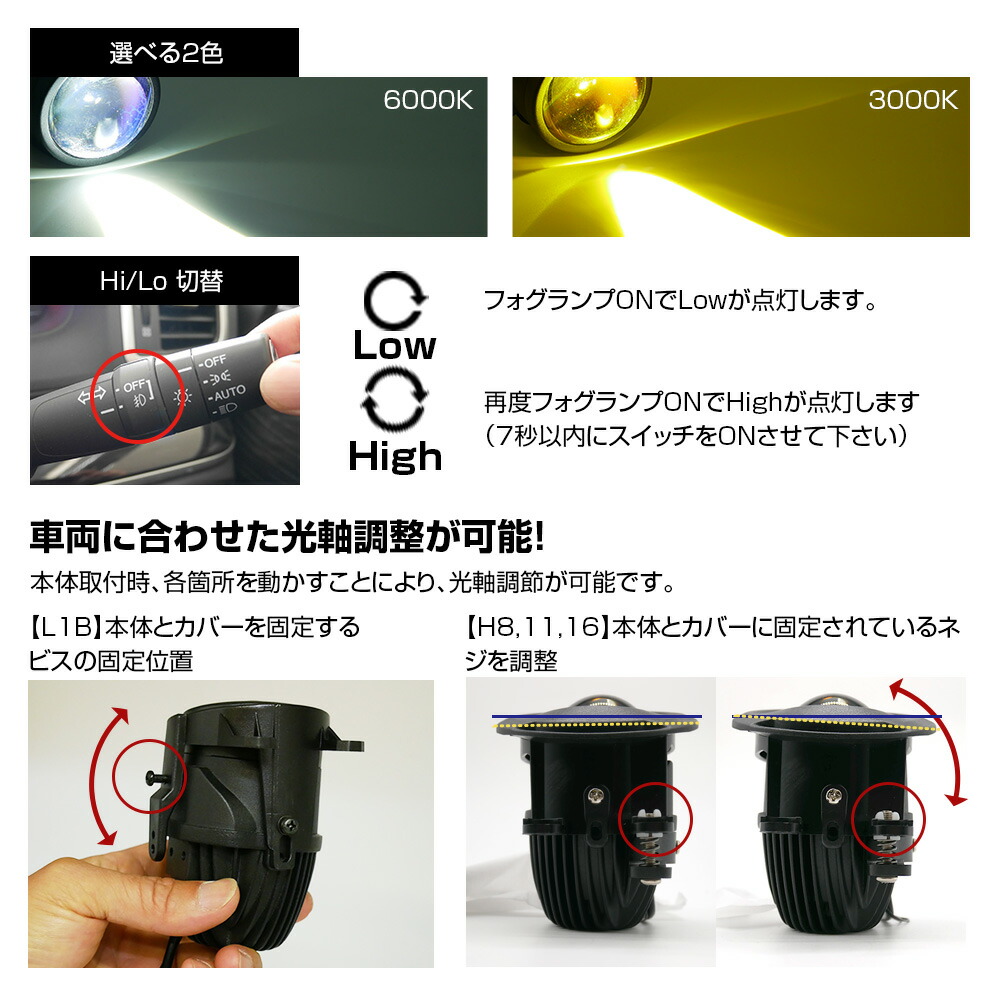 選べる2色

6000K

3000K

Hi/Lo 切替

OFF

OFF

AUTO

Low

High

フォグランプONでLowが点灯します。

再度フォグランプONでHighが点灯します
（7秒以内にスイッチをONさせて下さい）

車両に合わせた光軸調整が可能!

本体取付時、各箇所を動かすことにより、光軸調節が可能です。

【L1B】本体とカバーを固定するビスの固定位置

【H8,11,16】本体とカバーに固定されているネジを調整