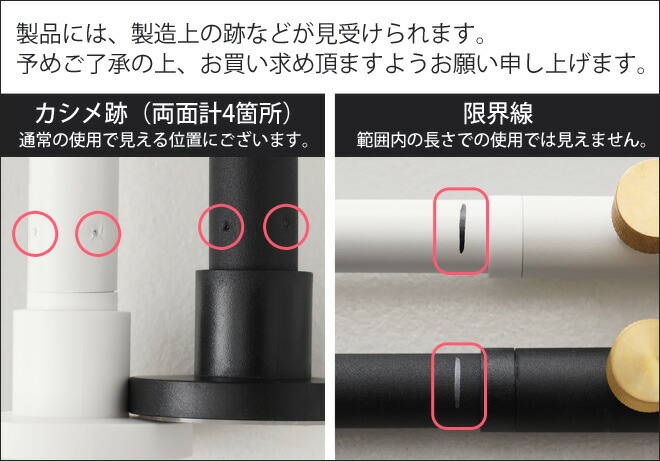 製品には、製造上の跡などが見受けられます。
予めご了承の上、お買い求め頂ますようお願い申し上げます。

カシメ跡（両面計4箇所）
通常の使用で見える位置にございます。

限界線
範囲内の長さでの使用では見えません。