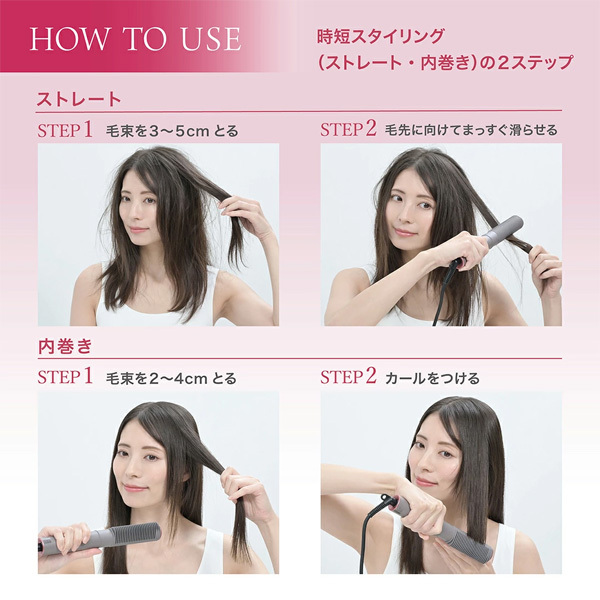 HOW TO USE

時短スタイリング
(ストレート・内巻き)の2ステップ

ストレート

STEP 1 毛束を3〜5cm とる

STEP 2 毛先に向けてまっすぐ滑らせる

内巻き

STEP 1 毛束を2〜4cm とる

STEP 2 カールをつける