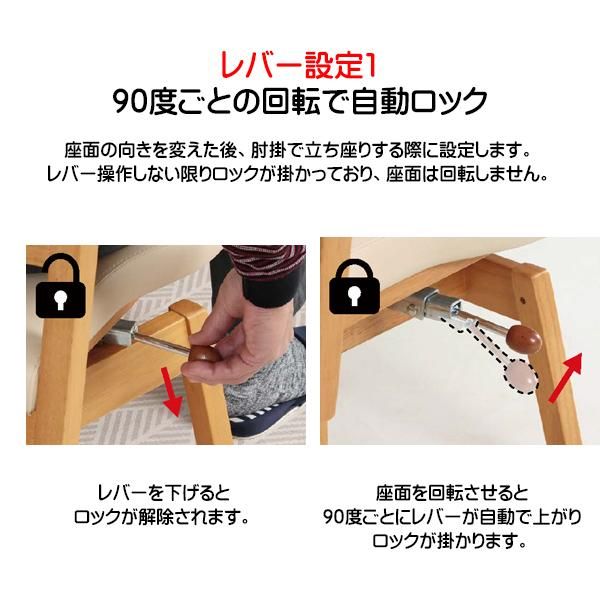 レバー設定1
90度ごとの回転で自動ロック

座面の向きを変えた後、肘掛で立ち座りする際に設定します。
レバー操作しない限りロックが掛かっており、座面は回転しません。

レバーを下げると
ロックが解除されます。

座面を回転させると
90度ごとにレバーが自動で上がり
ロックが掛かります。