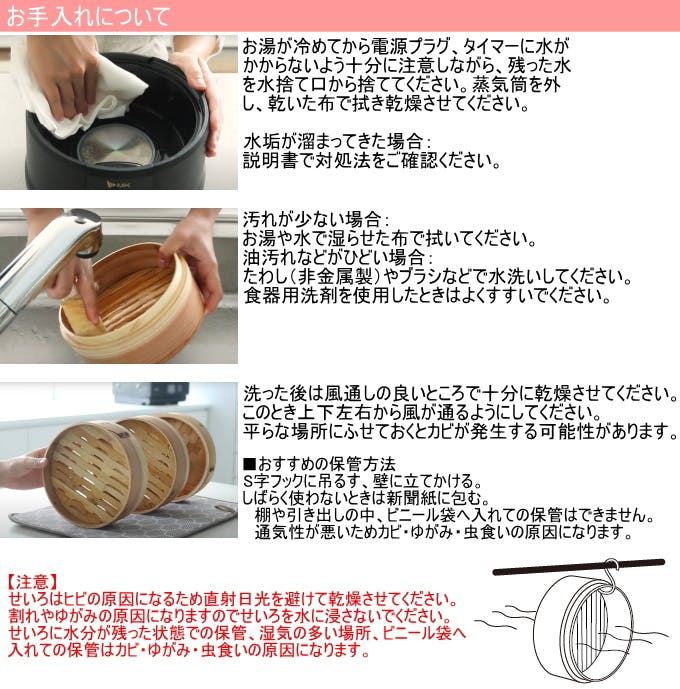 お手入れについて

お湯が冷めてから電源プラグ、タイマーに水がかからないよう十分に注意しながら、残った水を水捨て口から捨ててください。蒸気筒を外し、乾いた布で拭き乾燥させてください。

水垢が溜まってきた場合：
説明書で対処法をご確認ください。

汚れが少ない場合：
お湯や水で湿らせた布で拭いてください。
油汚れなどがひどい場合：
たわし（非金属製）やブラシなどで水洗いしてください。
食器用洗剤を使用したときはよくすすいでください。

洗った後は風通しの良いところで十分に乾燥させてください。
このとき上下左右から風が通るようにしてください。
平らな場所にふせておくとカビが発生する可能性があります。

■おすすめの保管方法
S字フックに吊るす、壁に立てかける。
しばらく使わないときは新聞紙に包む。
棚や引き出しの中、ビニール袋へ入れての保管はできません。
通気性が悪いためカビ・ゆがみ・虫食いの原因になります。

【注意】
せいろはヒビの原因になるため直射日光を避けて乾燥させてください。
割れやゆがみの原因になりますのでせいろを水に浸さないでください。
せいろに水分が残った状態での保管、湿気の多い場所、ビニール袋へ入れての保管はカビ・ゆがみ・虫食いの原因になります。