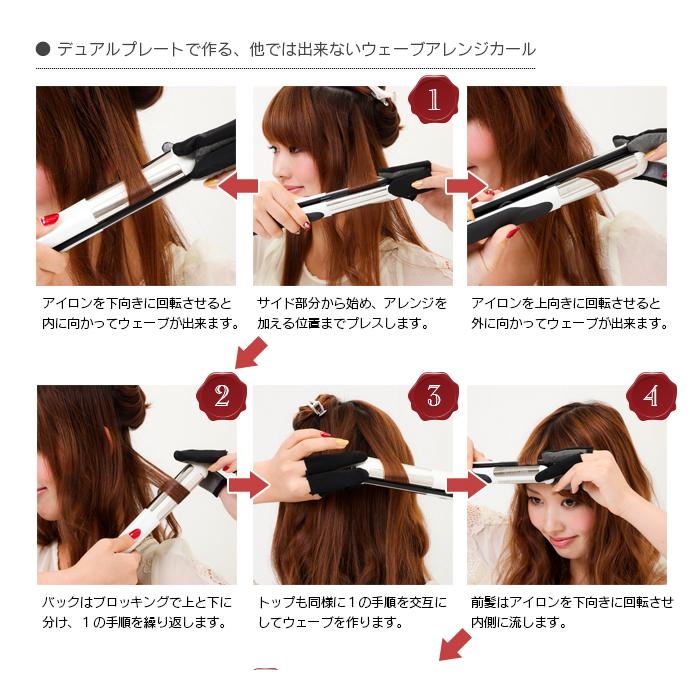 ● デュアルプレートで作る、他では出来ないウェーブアレンジカール

1

アイロンを下向きに回転させると内に向かってウェーブが出来ます。

サイド部分から始め、アレンジを加える位置までプレスします。

アイロンを上向きに回転させると外に向かってウェーブが出来ます。

2

3

4

バックはブロッキングで上と下に分け、１の手順を繰り返します。

トップも同様に１の手順を交互にしてウェーブを作ります。

前髪はアイロンを下向きに回転させ内側に流します。