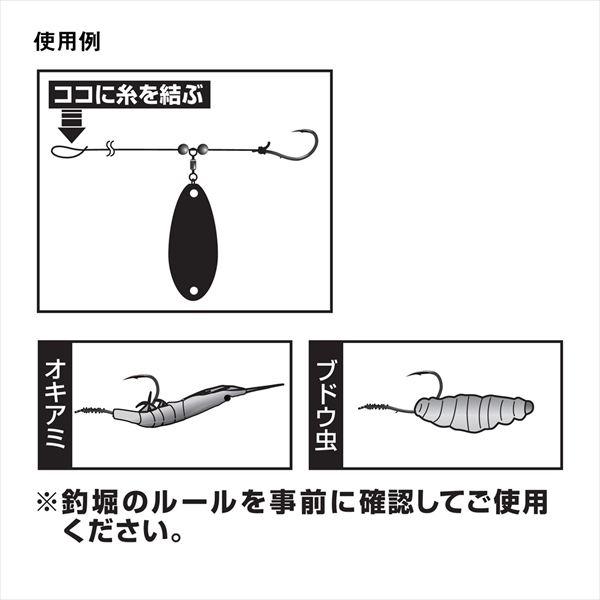 使用例

ココに糸を結ぶ

オキアミ

ブドウ虫

※釣堀のルールを事前に確認してご使用ください。