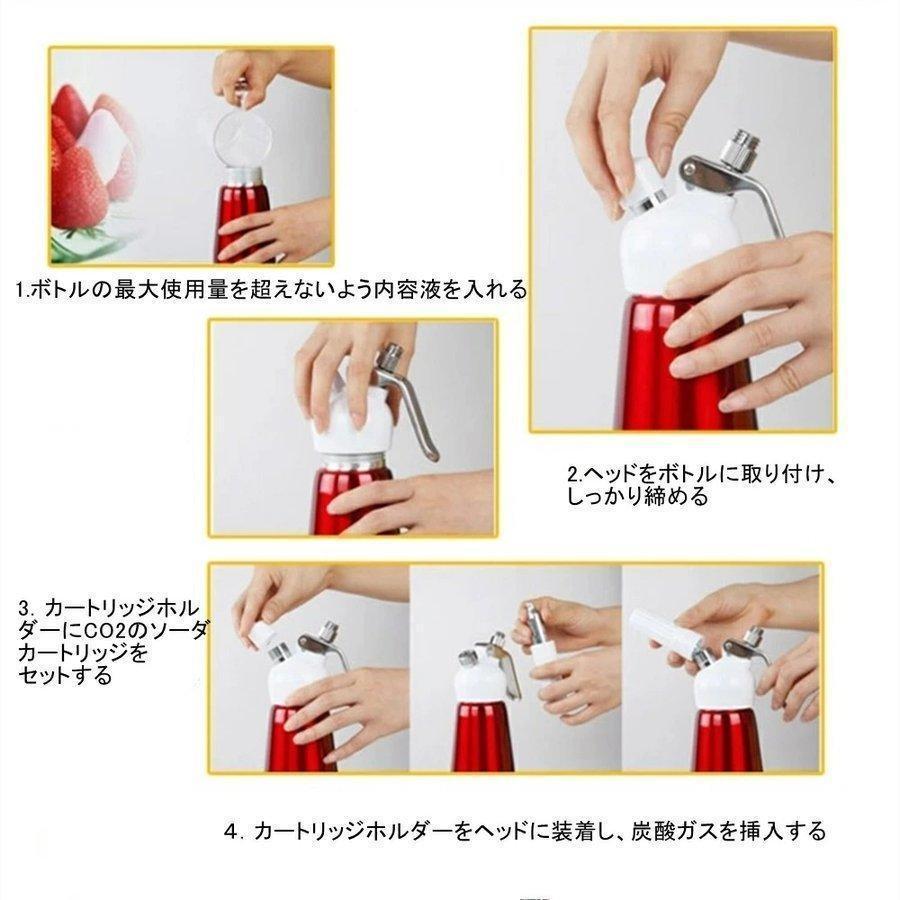 1.ボトルの最大使用量を超えないよう内容液を入れる

2.ヘッドをボトルに取り付け、しっかり締める

3. カートリッジホルダーにCO2のソーダカートリッジをセットする

4. カートリッジホルダーをヘッドに装着し、炭酸ガスを挿入する