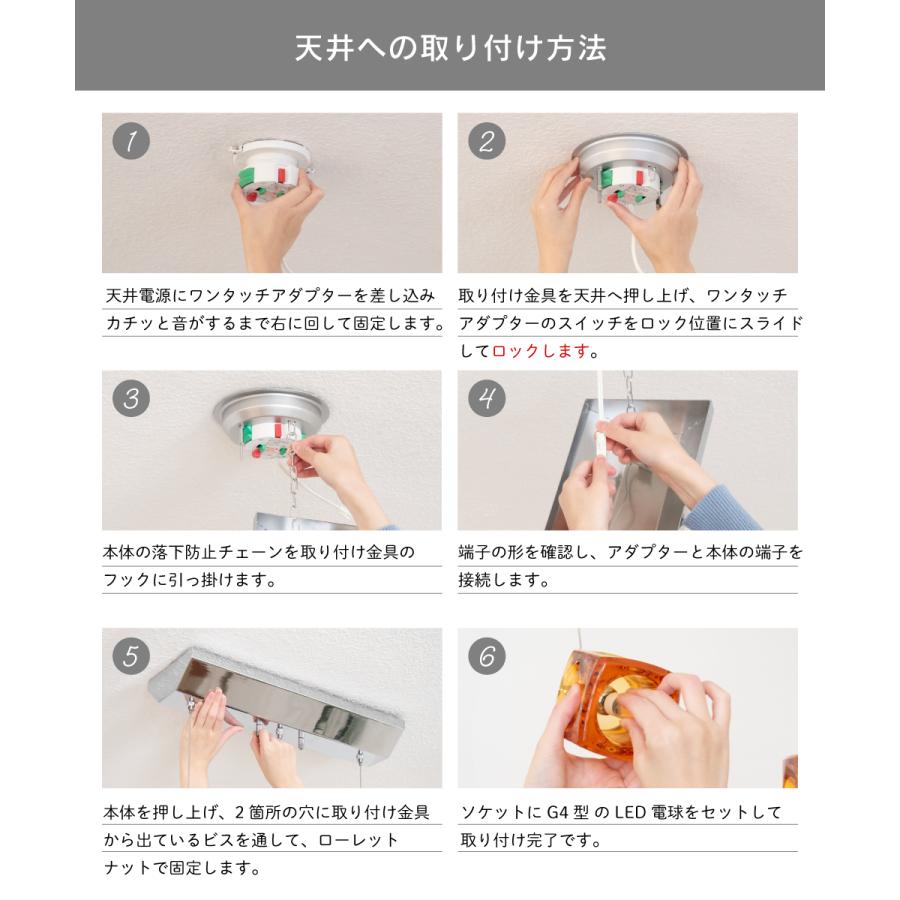 天井への取り付け方法

1

天井電源にワンタッチアダプターを差し込みカチッと音がするまで右に回して固定します。

2

取り付け金具を天井へ押し上げ、ワンタッチアダプターのスイッチをロック位置にスライドしてロックします。

3

本体の落下防止チェーンを取り付け金具のフックに引っ掛けます。

4

端子の形を確認し、アダプターと本体の端子を接続します。

5

本体を押し上げ、2箇所の穴に取り付け金具から出ているビスを通して、ローレットナットで固定します。

6

ソケットに G4 型 の LED 電球をセットして取り付け完了です。