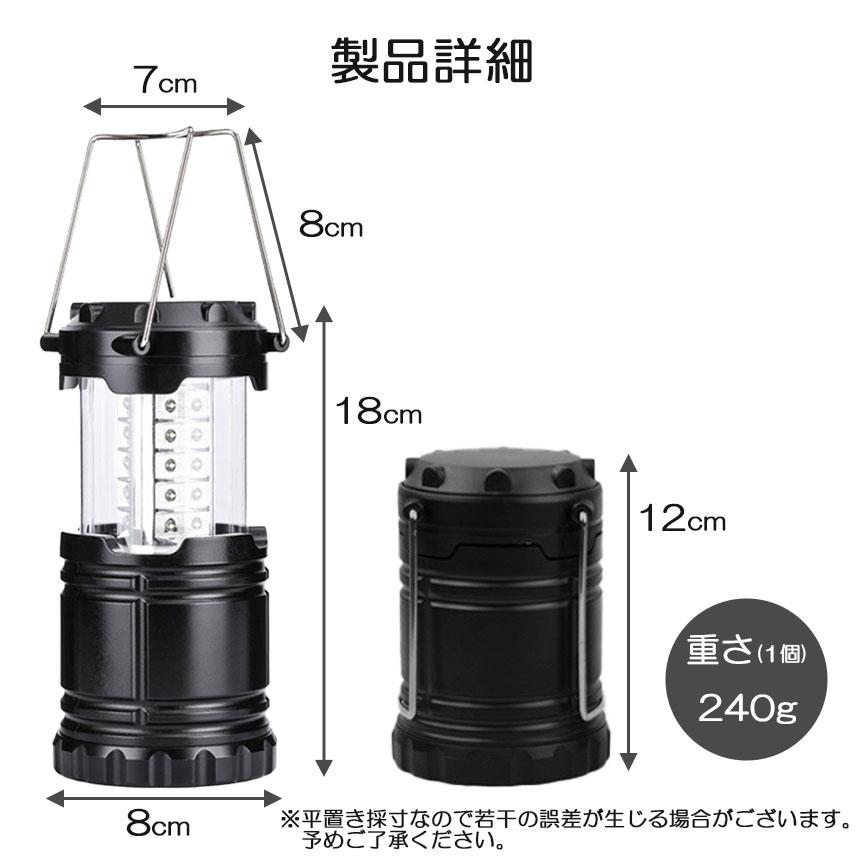 製品詳細

7cm

8cm

18cm

12cm

重さ(1個)
240g

8cm

※平置き採寸なので若干の誤差が生じる場合がございます。予めご了承ください。